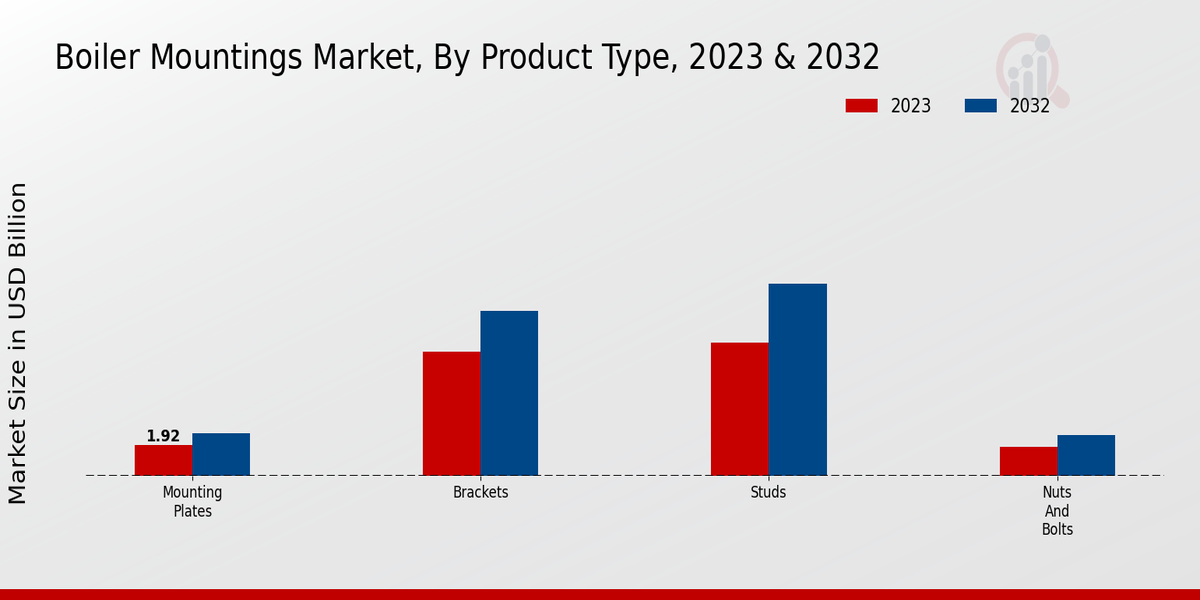 Boiler Mountings Market, By Product Type, 2023 & 2032

2023
2032

Market Size in USD Billion

1.92

Mounting Plates
Brackets
Studs
Nuts And Bolts