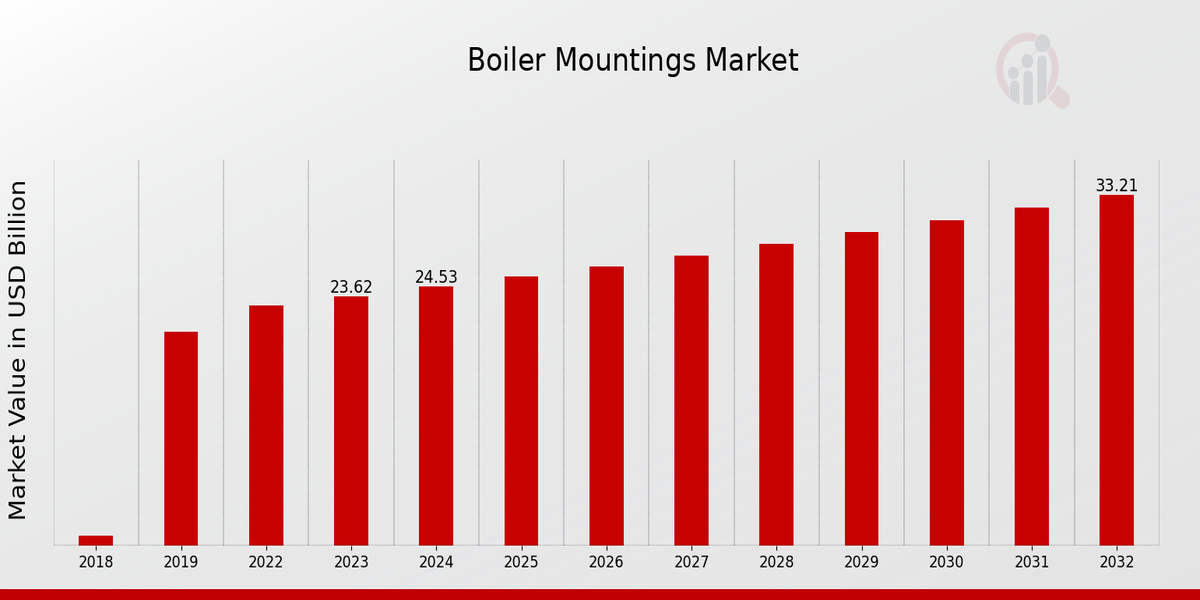 Boiler Mountings Market

Market Value in USD Billion

23.62
24.53
33.21

2018
2019
2022
2023
2024
2025
2026
2027
2028
2029
2030
2031
2032