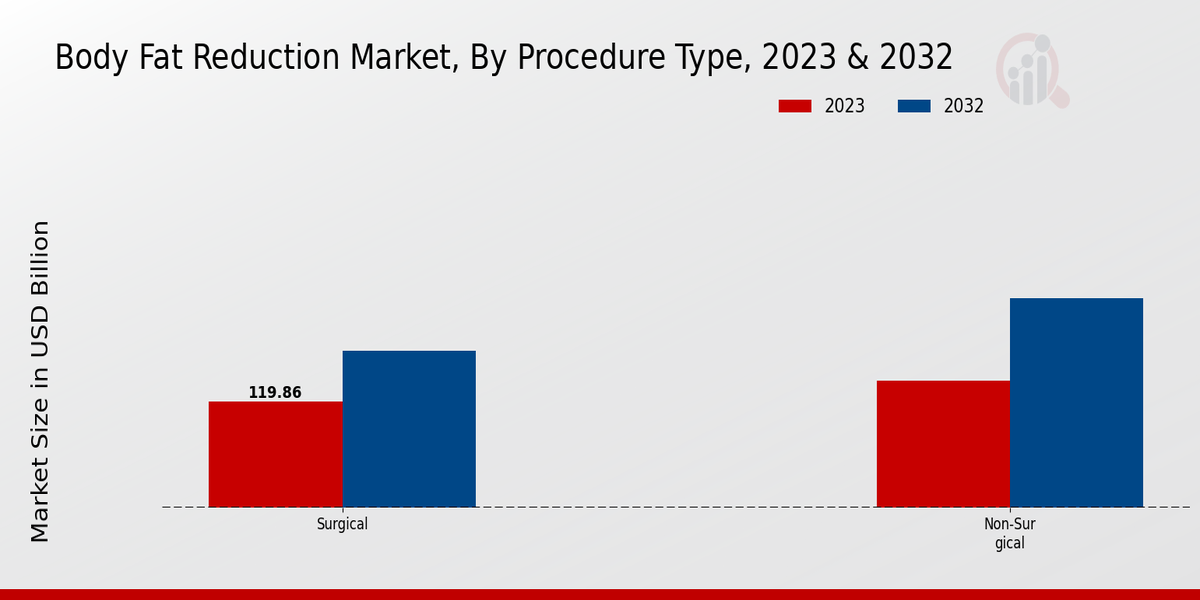 Body Fat Reduction Market, By Procedure Type, 2023 & 2032

2023 2032

Market Size in USD Billion

119.86

Surgical

Non-Sur gical