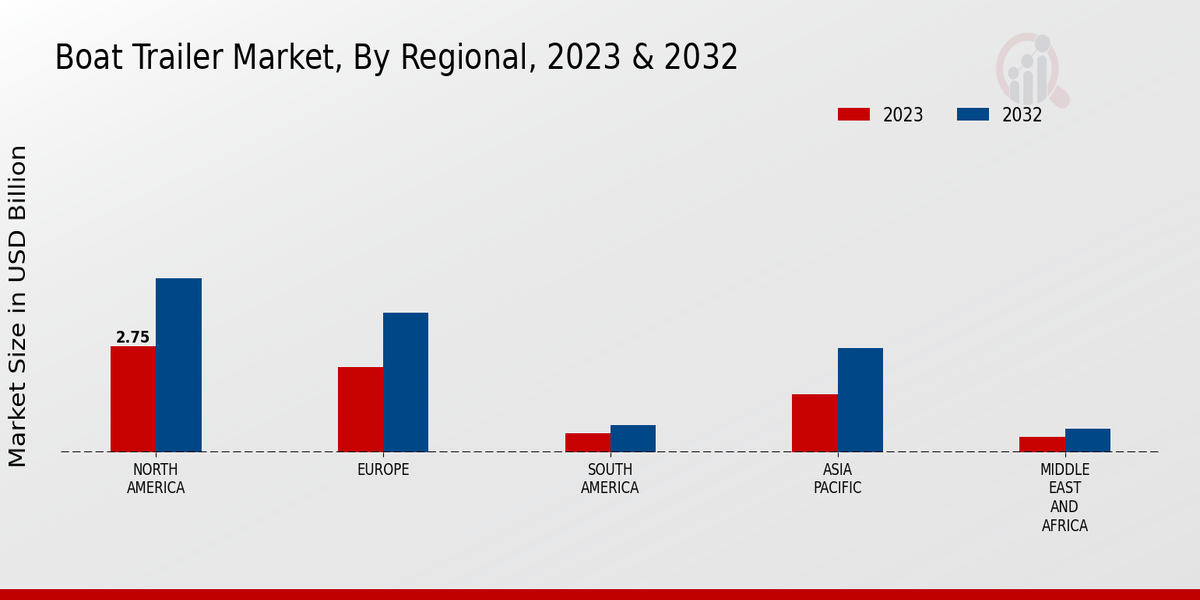 Boat Trailer Market, By Regional, 2023 & 2032

2023 2032

Market Size in USD Billion

2.75

NORTH AMERICA

EUROPE

SOUTH AMERICA

ASIA PACIFIC

MIDDLE EAST AND AFRICA