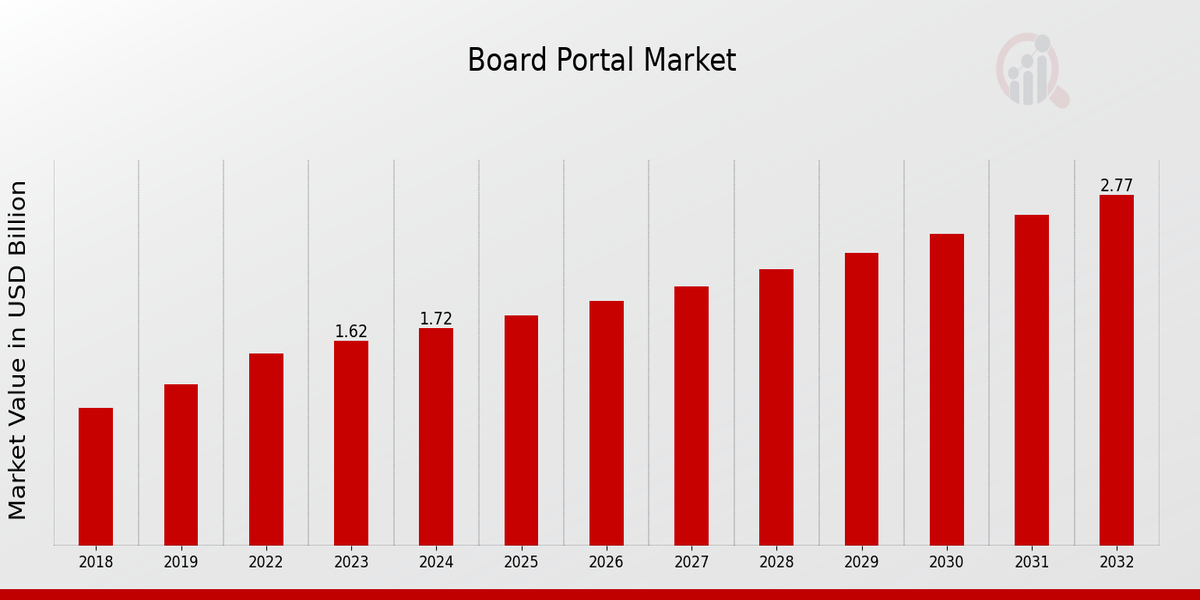 Board Portal Market

Market Value in USD Billion

1.62
1.72
2.77

2018
2019
2022
2023
2024
2025
2026
2027
2028
2029
2030
2031
2032