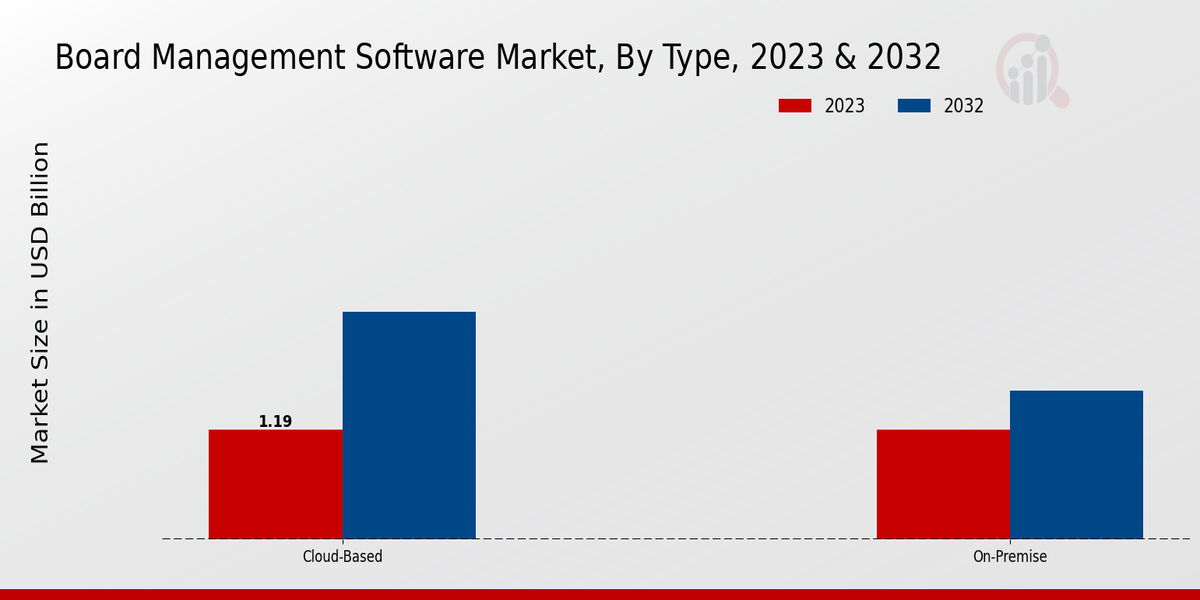 Board Management Software Market, By Type, 2023 & 2032

2023
2032

Market Size in USD Billion

1.19

Cloud-Based

On-Premise