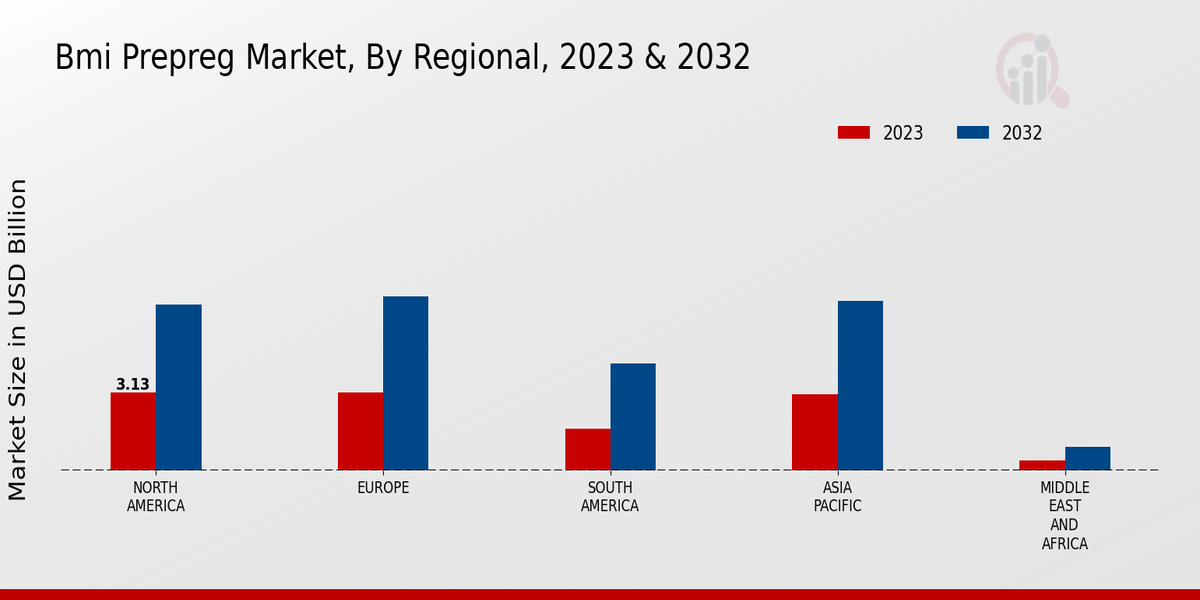 Bmi Prepreg Market, By Regional, 2023 & 2032

2023
2032

Market Size in USD Billion

3.13

NORTH AMERICA
EUROPE
SOUTH AMERICA
ASIA PACIFIC
MIDDLE EAST AND AFRICA