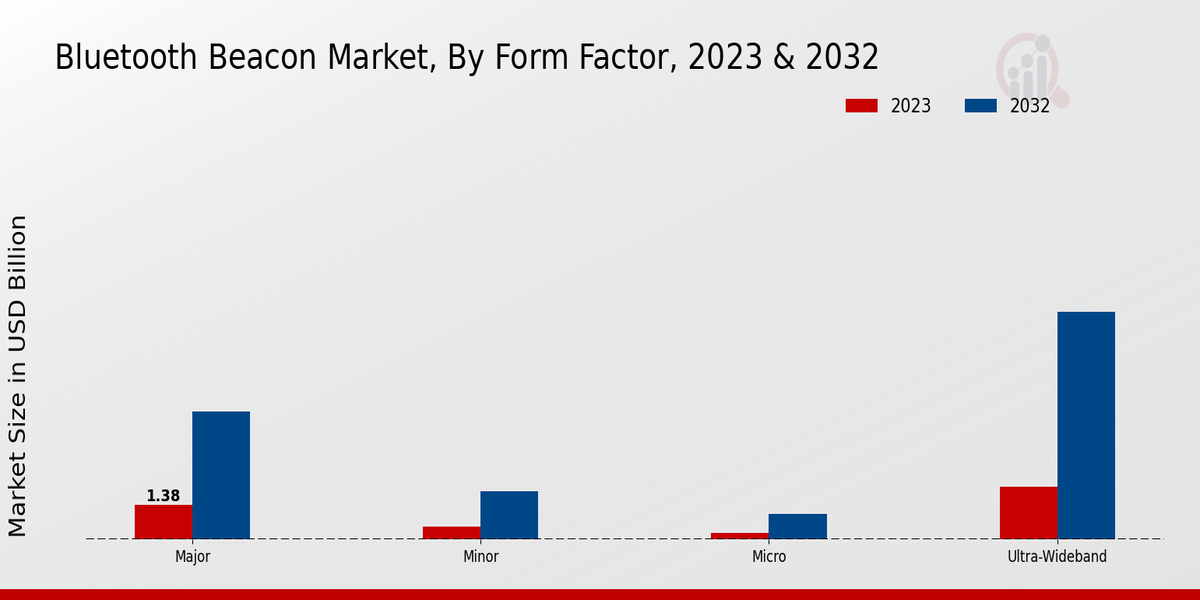 Bluetooth Beacon Market, By Form Factor, 2023 & 2032

2023
2032

Market Size in USD Billion

1.38

Major
Minor
Micro
Ultra-Wideband