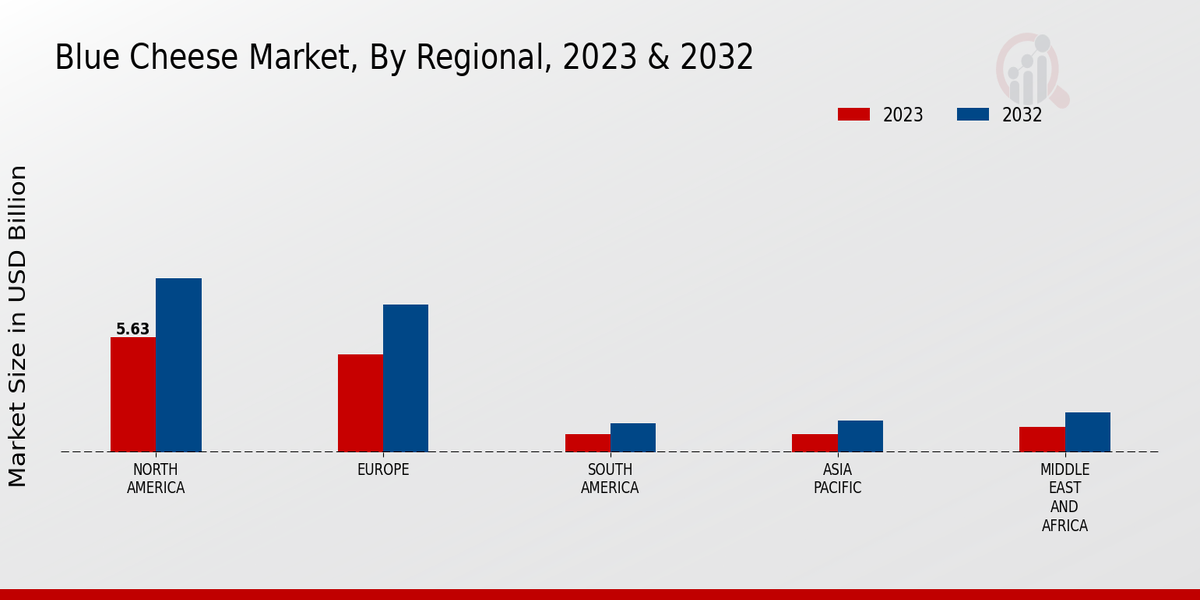 Blue Cheese Market, By Regional, 2023 & 2032

2023 2032

Market Size in USD Billion

5.63

NORTH AMERICA

EUROPE

SOUTH AMERICA

ASIA PACIFIC

MIDDLE EAST AND AFRICA