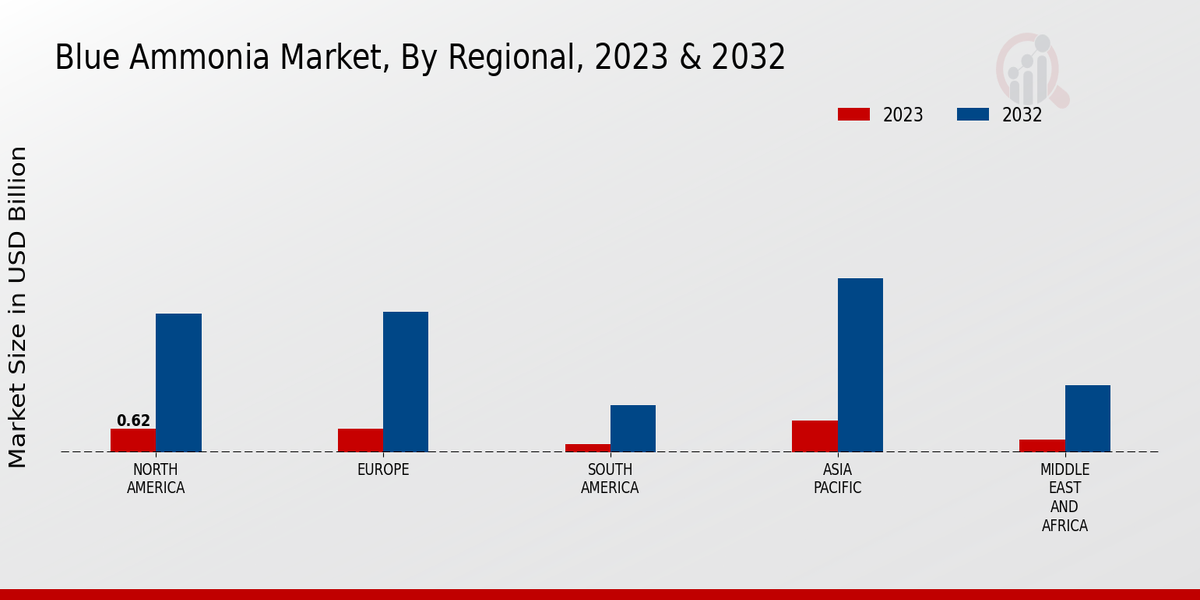 Blue Ammonia Market, By Regional, 2023 & 2032

2023 2032

Market Size in USD Billion

0.62

NORTH AMERICA

EUROPE

SOUTH AMERICA

ASIA PACIFIC

MIDDLE EAST AND AFRICA