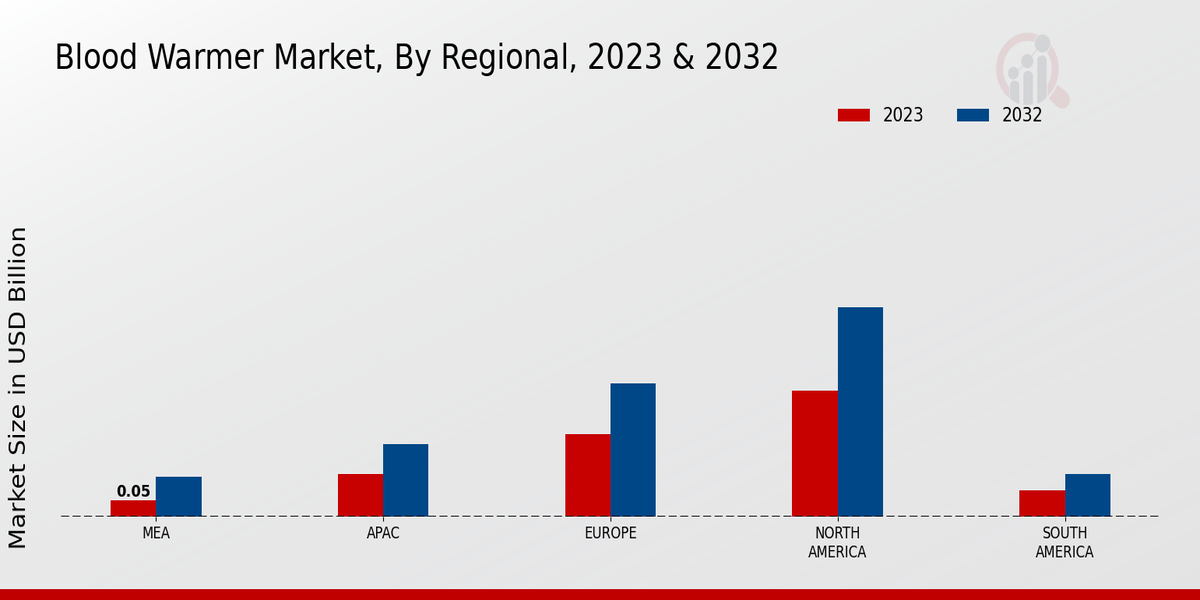 Blood Warmer Market, By Regional, 2023 & 2032

2023
2032

Market Size in USD Billion

0.05

MEA
APAC
EUROPE
NORTH AMERICA
SOUTH AMERICA