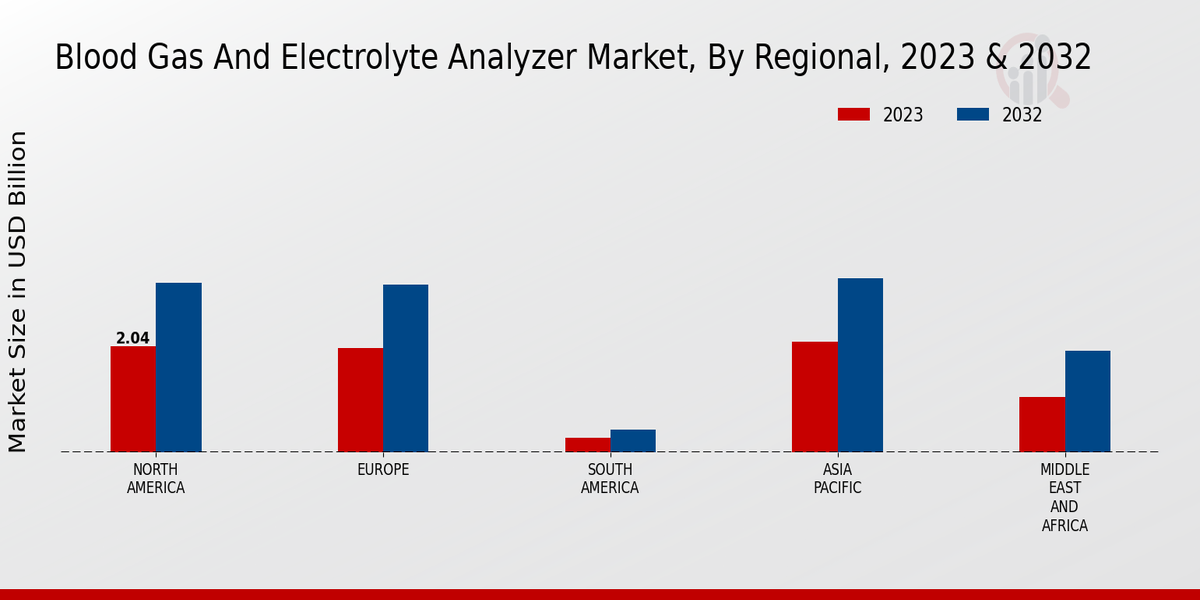 Blood Gas And Electrolyte Analyzer Market, By Regional, 2023 & 2032

2023
2032

Market Size in USD Billion

2.04

NORTH AMERICA
EUROPE
SOUTH AMERICA
ASIA PACIFIC
MIDDLE EAST AND AFRICA