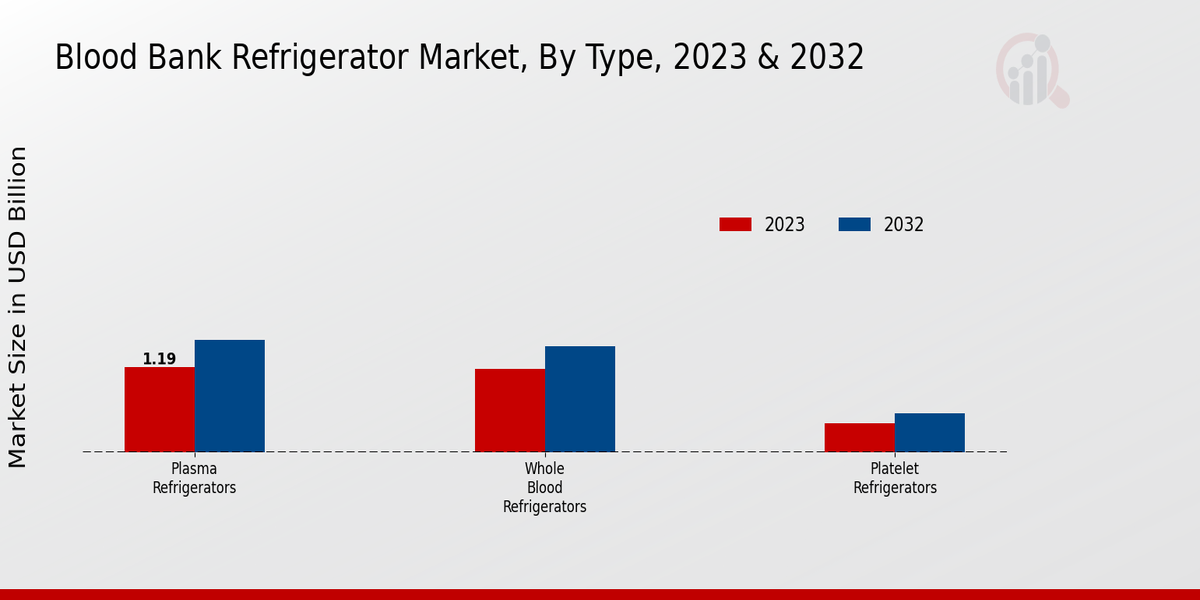 Blood Bank Refrigerator Market, By Type, 2023 & 2032

Market Size in USD Billion

2023
2032

1.19

Plasma Refrigerators

Whole Blood Refrigerators

Platelet Refrigerators