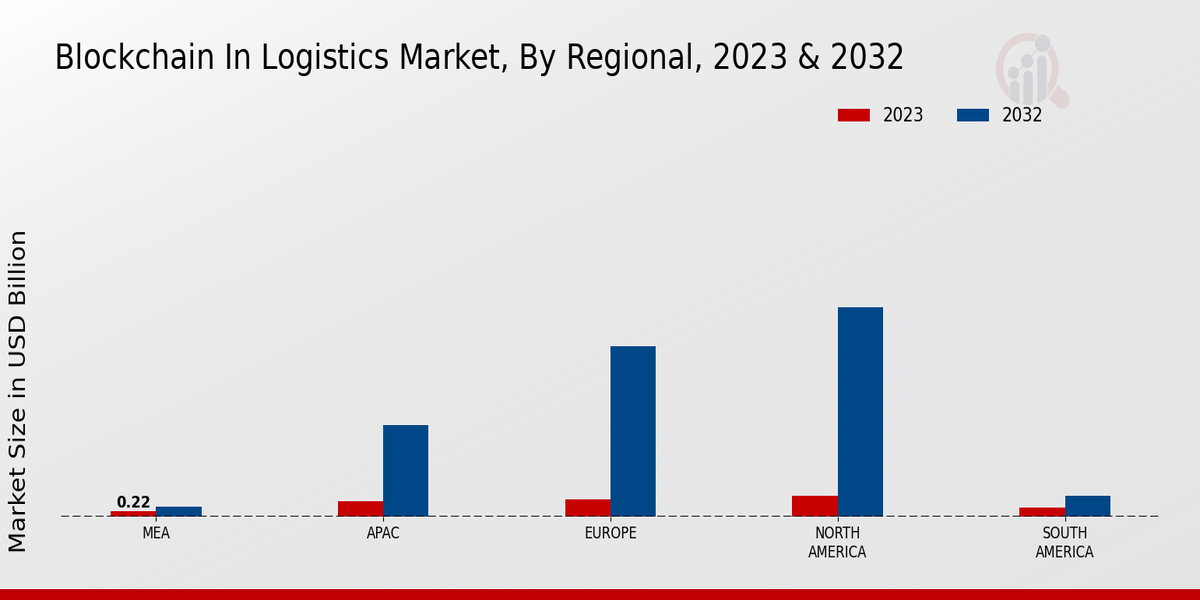 Blockchain In Logistics Market, By Regional, 2023 & 2032

2023
2032

Market Size in USD Billion

0.22

MEA
APAC
EUROPE
NORTH AMERICA
SOUTH AMERICA