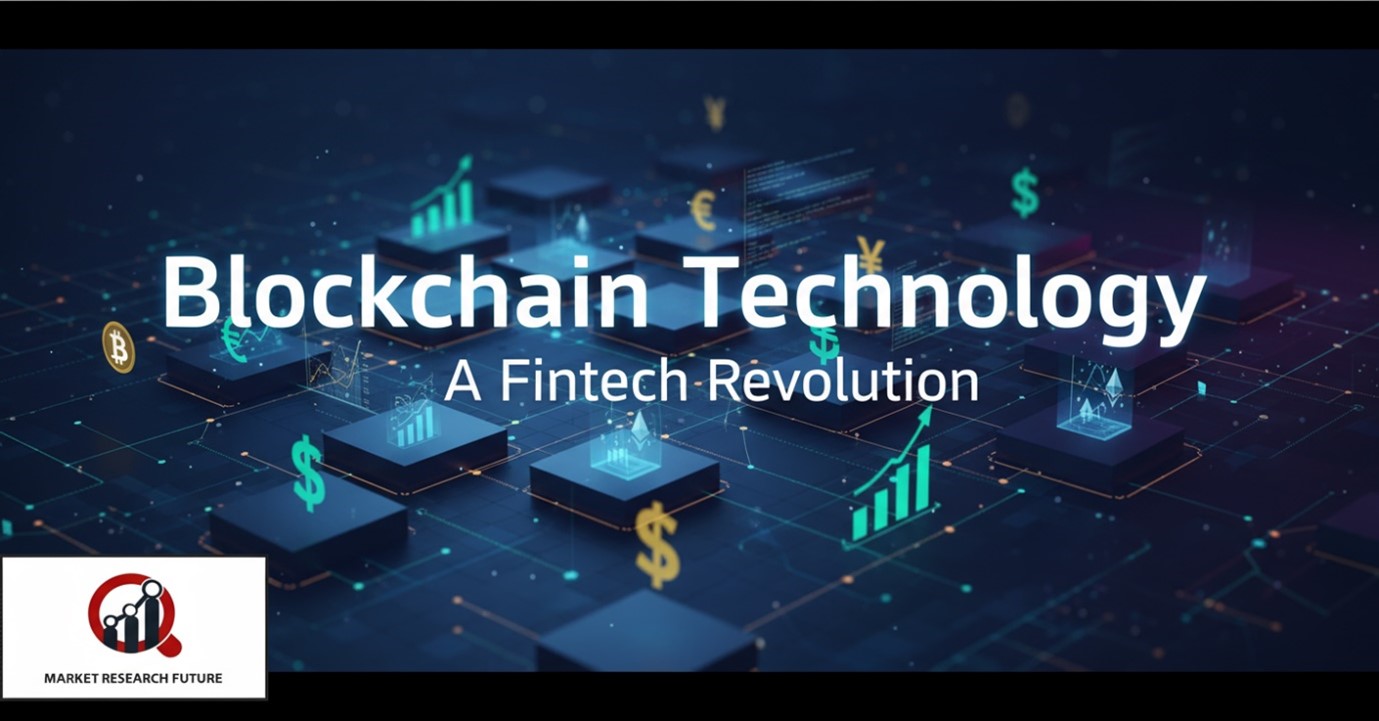 Blockchain Technology
A Fintech Revolution

MARKET RESEARCH FUTURE