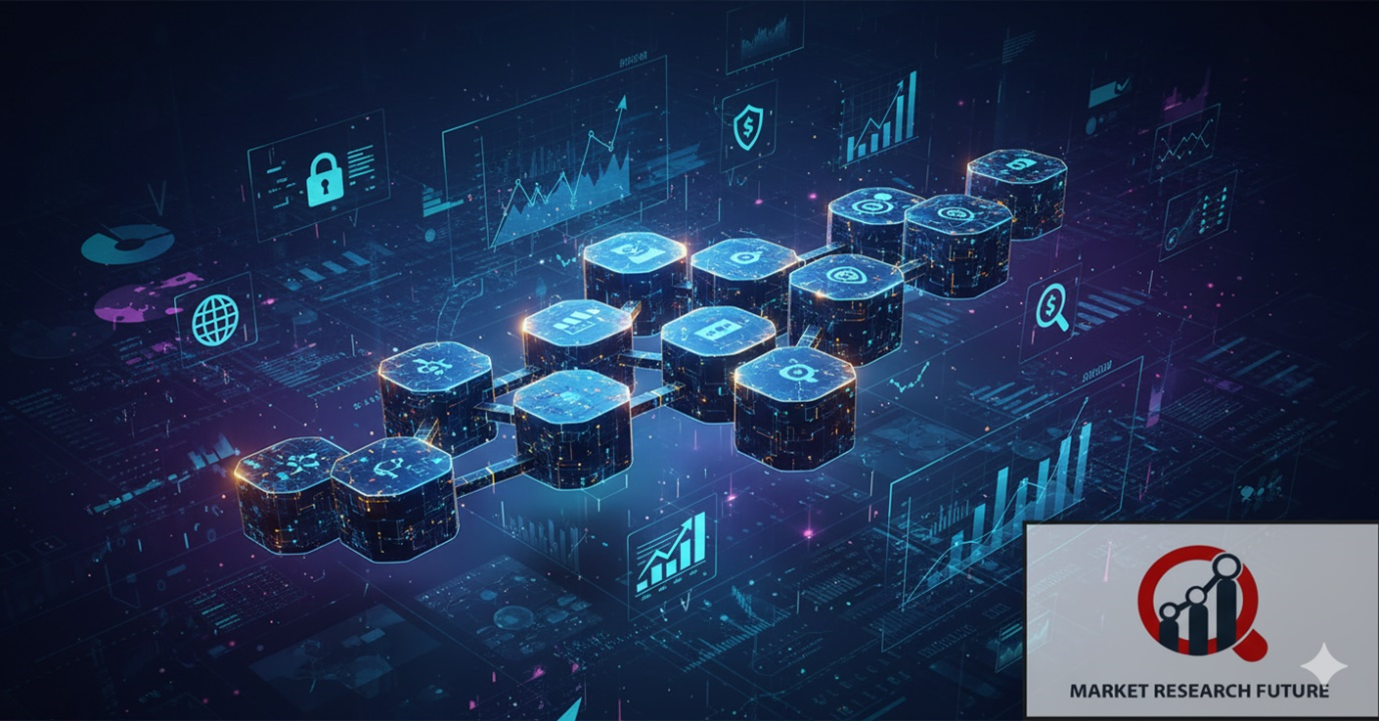 MARKET RESEARCH FUTURE