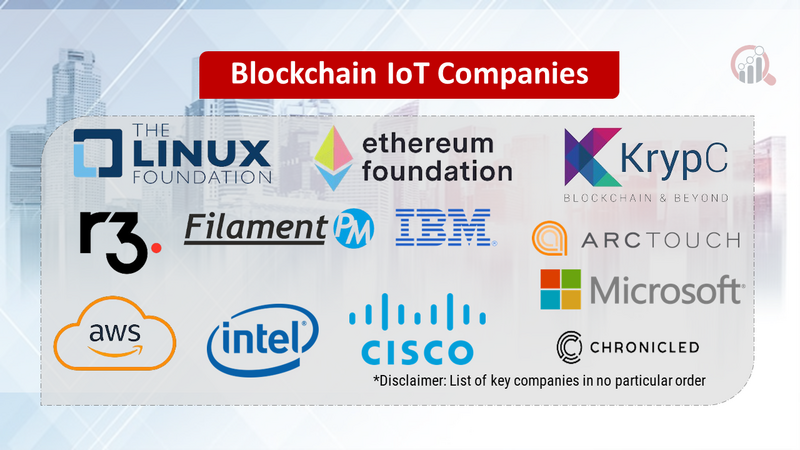 Blockchain IoT Companies

THE LINUX FOUNDATION

ethereum foundation

KrypC
BLOCKCHAIN & BEYOND

r3.

Filament PM

IBM

ARCTOUCH

Microsoft

aws

intel

CISCO

CHRONICLED

*Disclaimer: List of key companies in no particular order