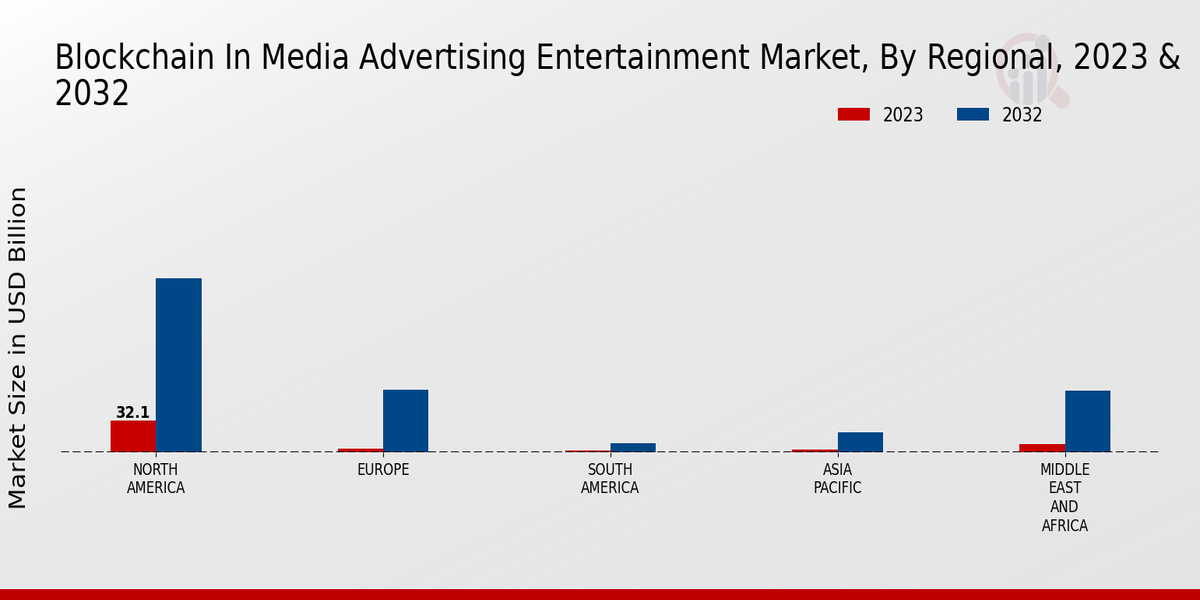 Blockchain In Media Advertising Entertainment Market, By Regional, 2023 & 2032

2023
2032

Market Size in USD Billion

32.1

NORTH AMERICA
EUROPE
SOUTH AMERICA
ASIA PACIFIC
MIDDLE EAST AND AFRICA