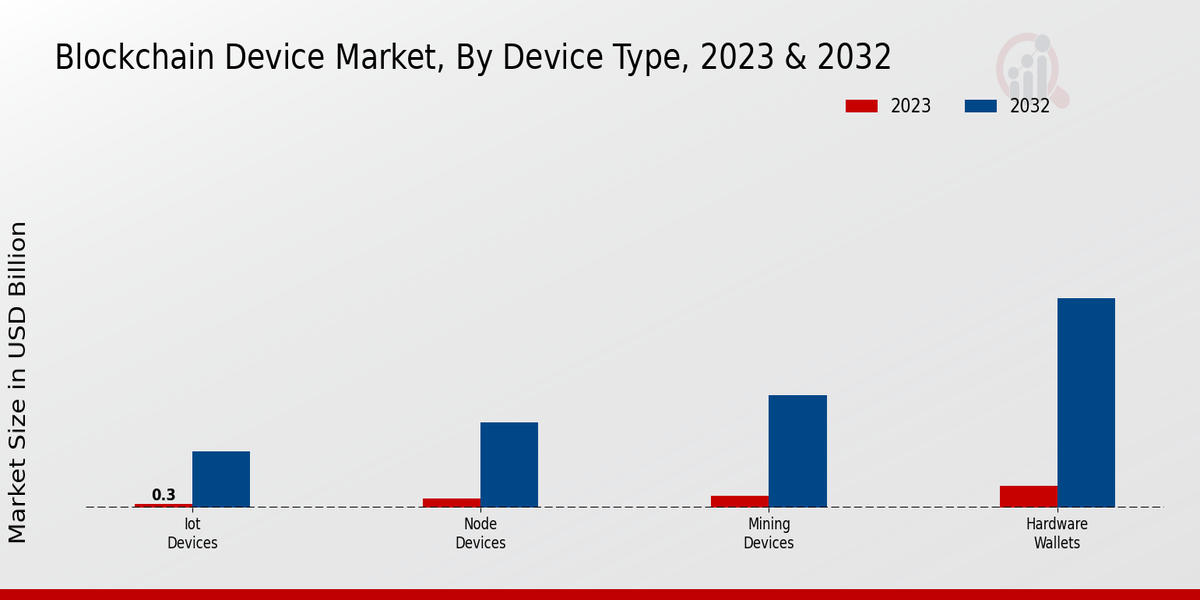 Blockchain Device Market, By Device Type, 2023 & 2032

2023
2032

Market Size in USD Billion

0.3

Iot Devices

Node Devices

Mining Devices

Hardware Wallets