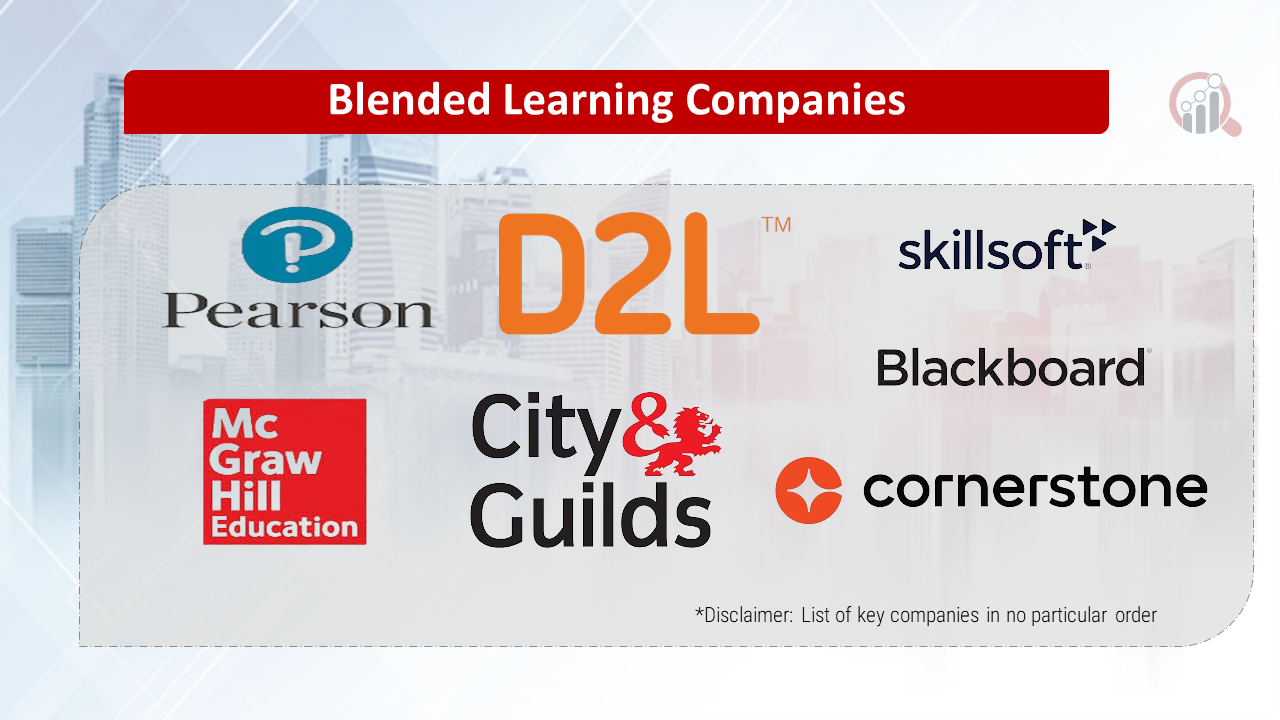 Blended Learning Companies

Pearson

D2L™

skillsoft

Blackboard

Mc Graw Hill Education

City & Guilds

cornerstone

*Disclaimer: List of key companies in no particular order