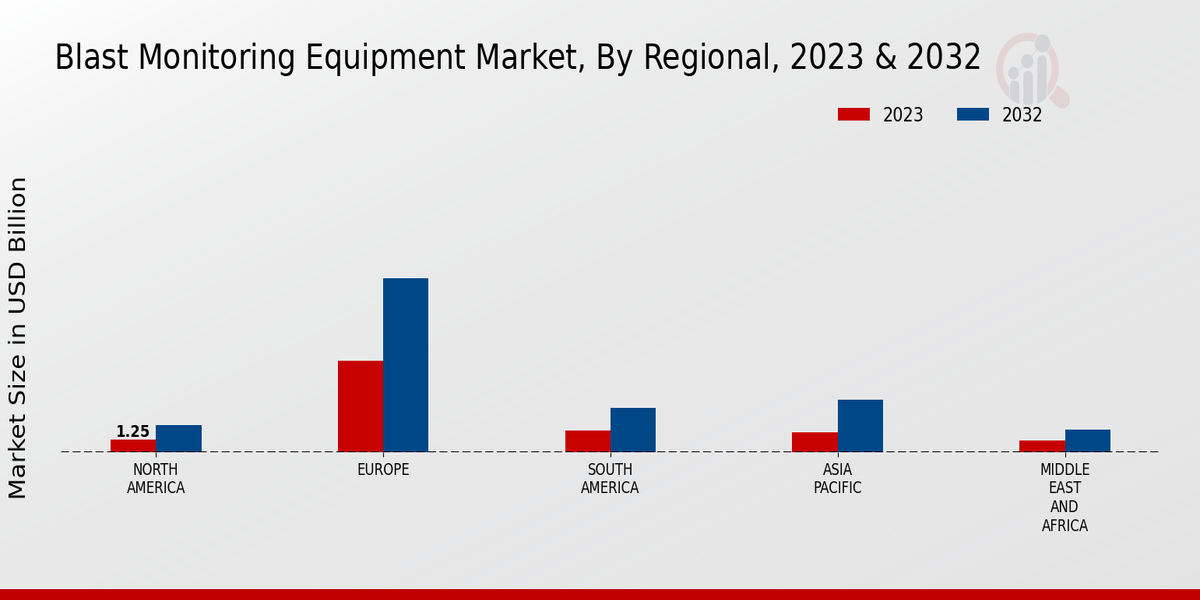 Blast Monitoring Equipment Market, By Regional, 2023 & 2032

2023
2032

Market Size in USD Billion

1.25

NORTH AMERICA
EUROPE
SOUTH AMERICA
ASIA PACIFIC
MIDDLE EAST AND AFRICA