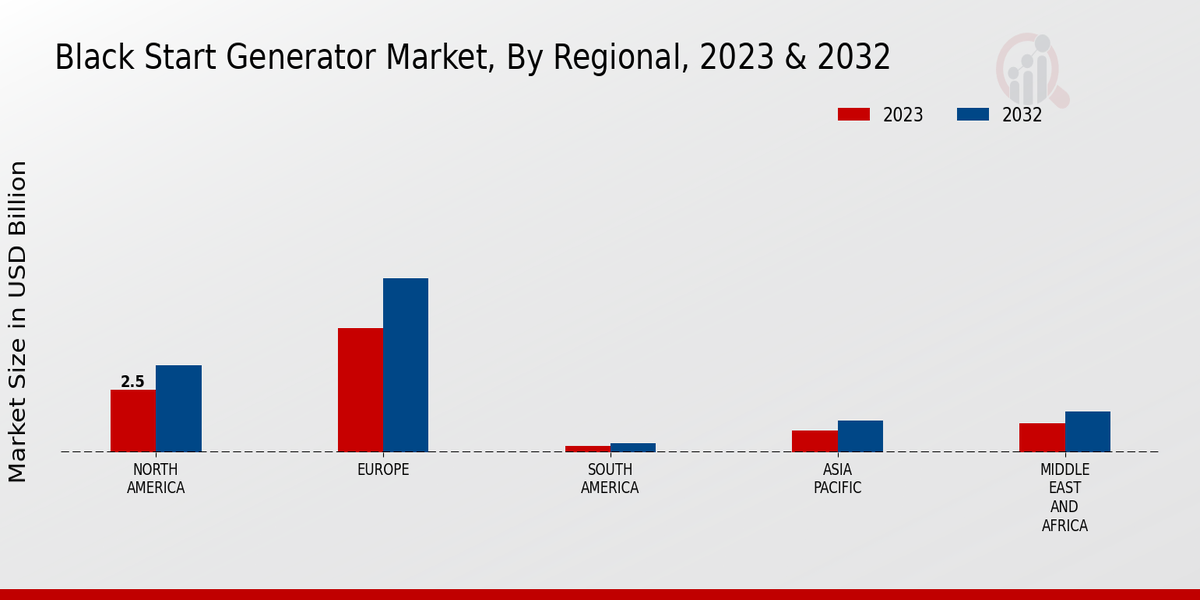 Black Start Generator Market, By Regional, 2023 & 2032

2023 2032

Market Size in USD Billion

2.5

NORTH AMERICA

EUROPE

SOUTH AMERICA

ASIA PACIFIC

MIDDLE EAST AND AFRICA