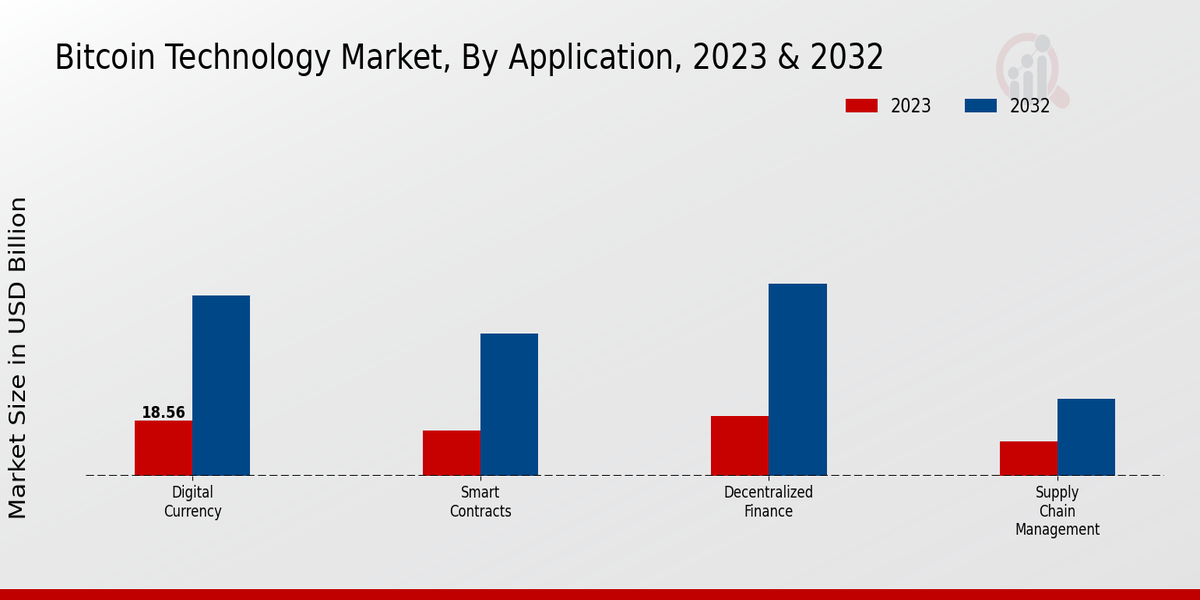 Bitcoin Technology Market, By Application, 2023 & 2032

2023
2032

Market Size in USD Billion

18.56

Digital Currency

Smart Contracts

Decentralized Finance

Supply Chain Management