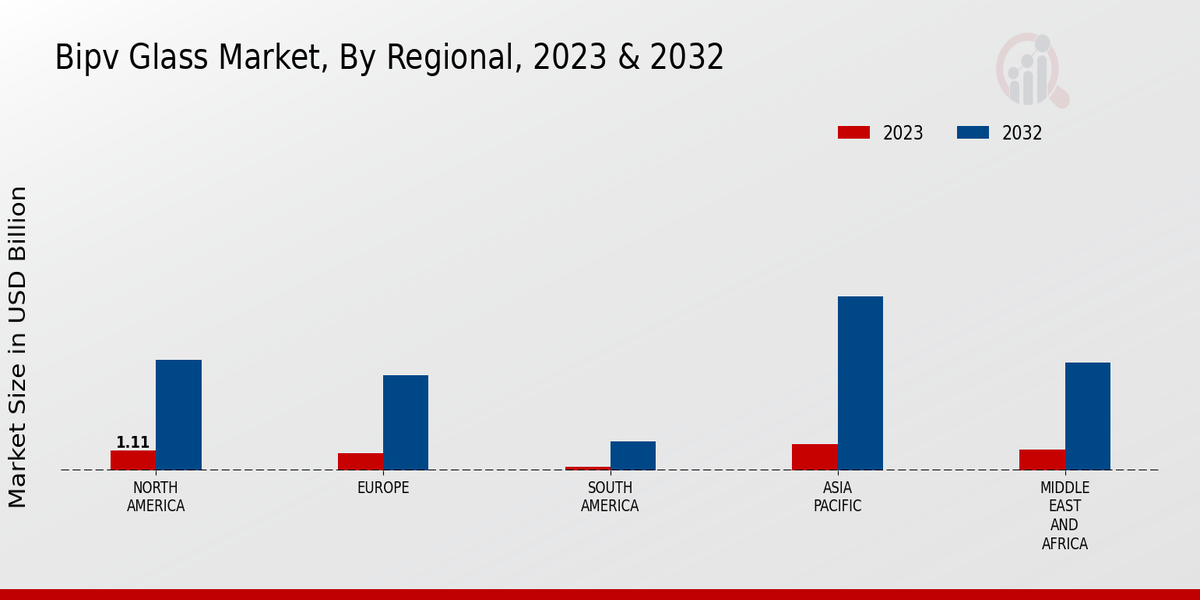 Bipv Glass Market, By Regional, 2023 & 2032

2023 2032

Market Size in USD Billion

1.11

NORTH AMERICA

EUROPE

SOUTH AMERICA

ASIA PACIFIC

MIDDLE EAST AND AFRICA