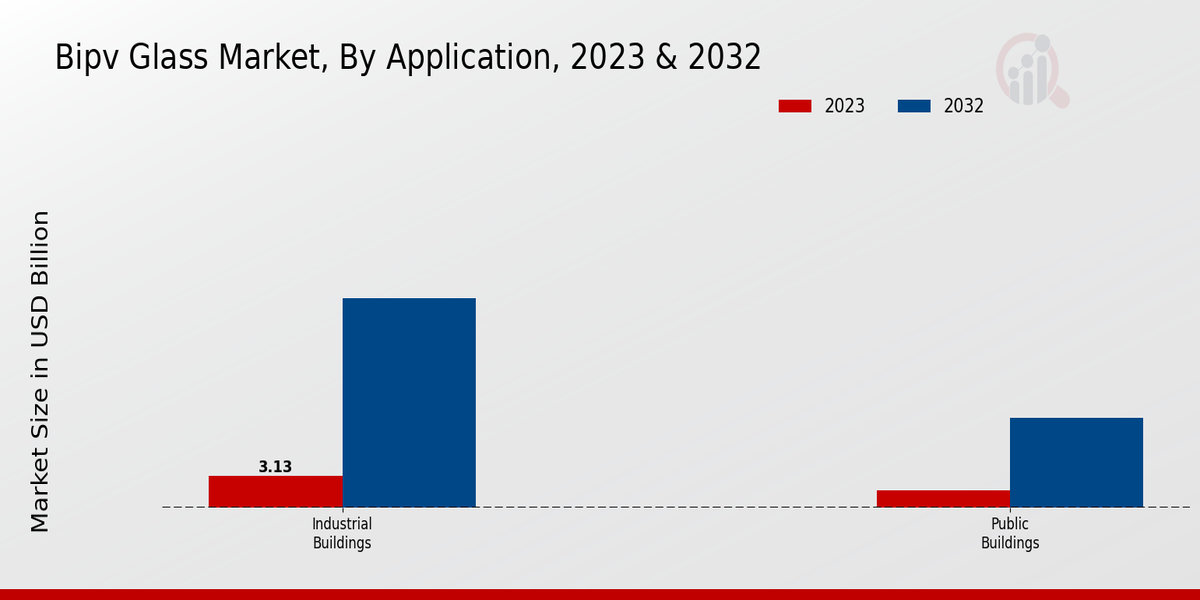 Bipv Glass Market, By Application, 2023 & 2032

2023
2032

Market Size in USD Billion

3.13

Industrial Buildings

Public Buildings