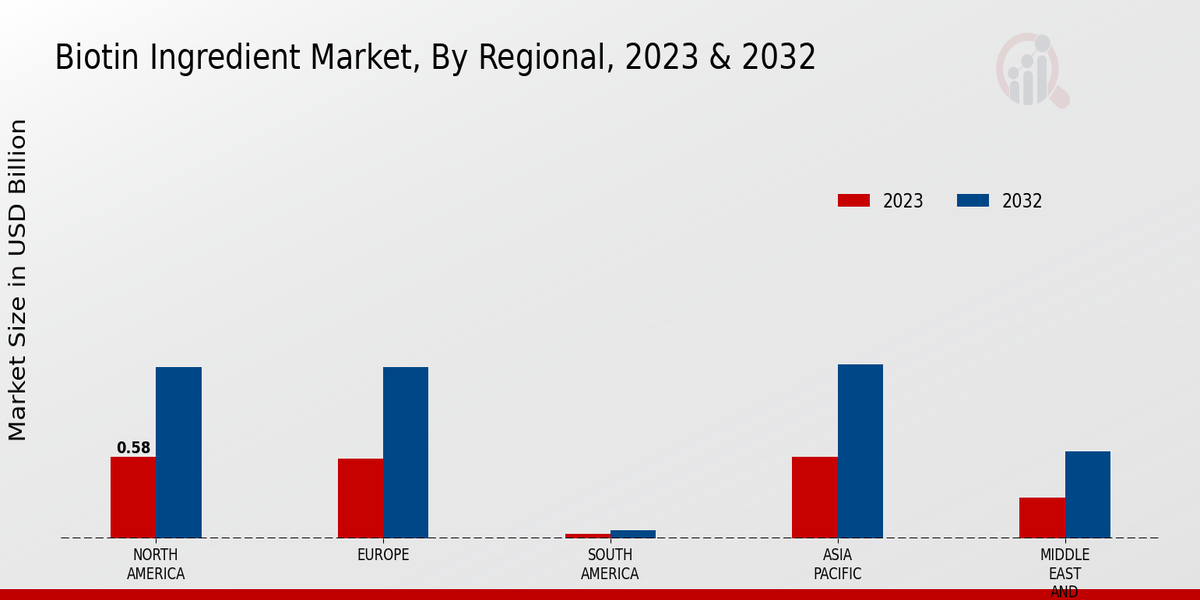 Biotin Ingredient Market, By Regional, 2023 & 2032

Market Size in USD Billion

2023
2032

0.58

NORTH AMERICA
EUROPE
SOUTH AMERICA
ASIA PACIFIC
MIDDLE EAST AND