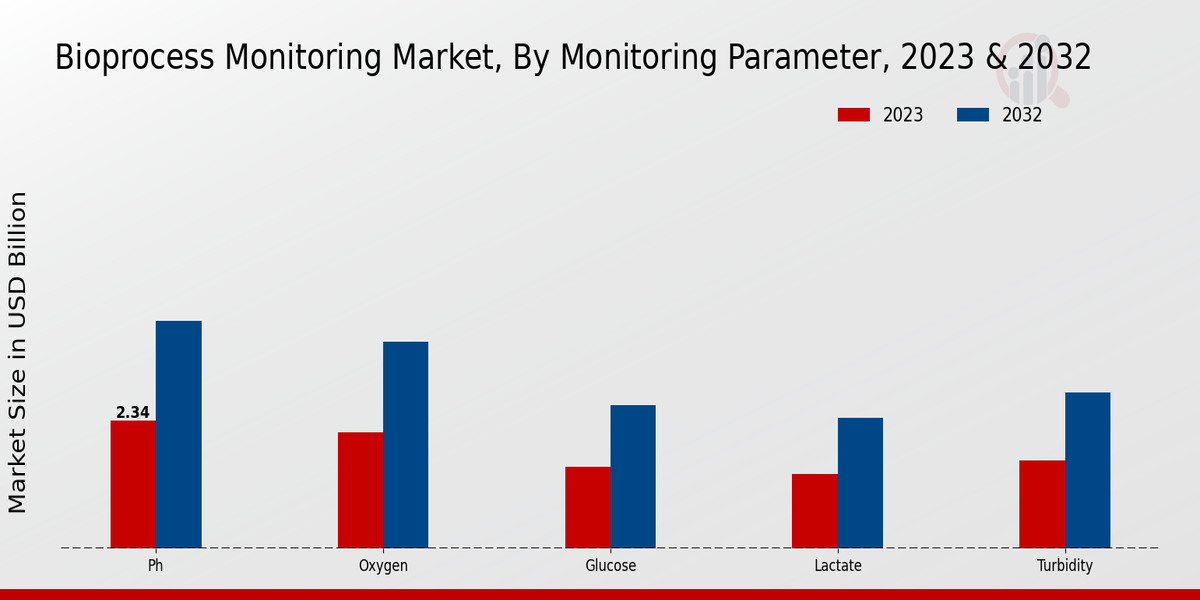 Bioprocess Monitoring Market, By Monitoring Parameter, 2023 & 2032

2023
2032

Market Size in USD Billion

2.34

Ph
Oxygen
Glucose
Lactate
Turbidity