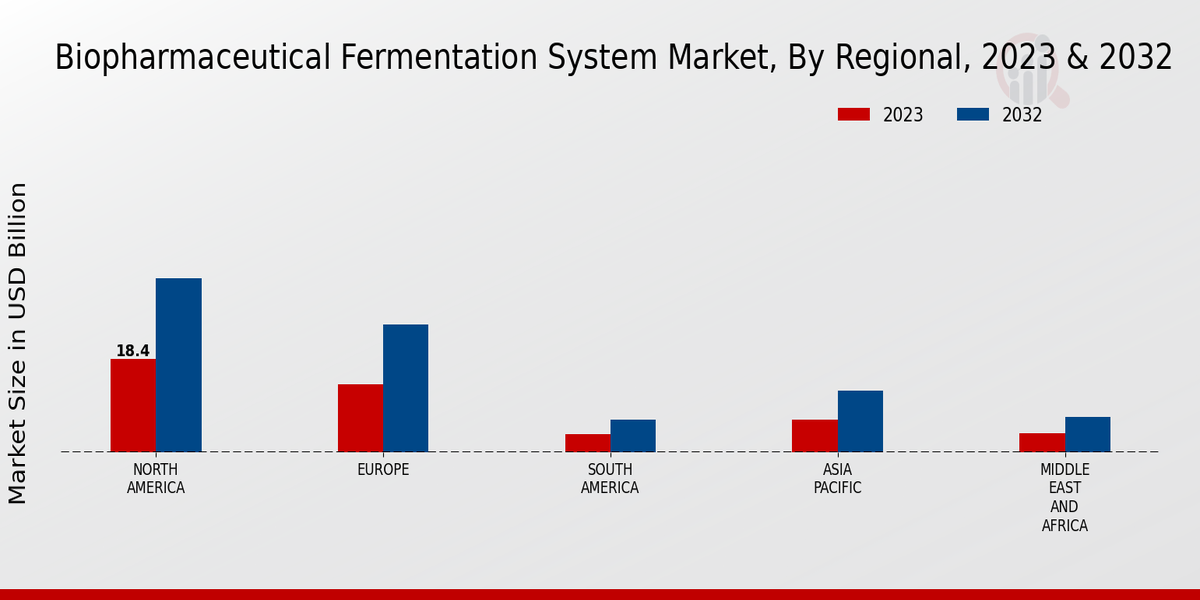 Biopharmaceutical Fermentation System Market, By Regional, 2023 & 2032

2023
2032

Market Size in USD Billion

18.4

NORTH AMERICA
EUROPE
SOUTH AMERICA
ASIA PACIFIC
MIDDLE EAST AND AFRICA