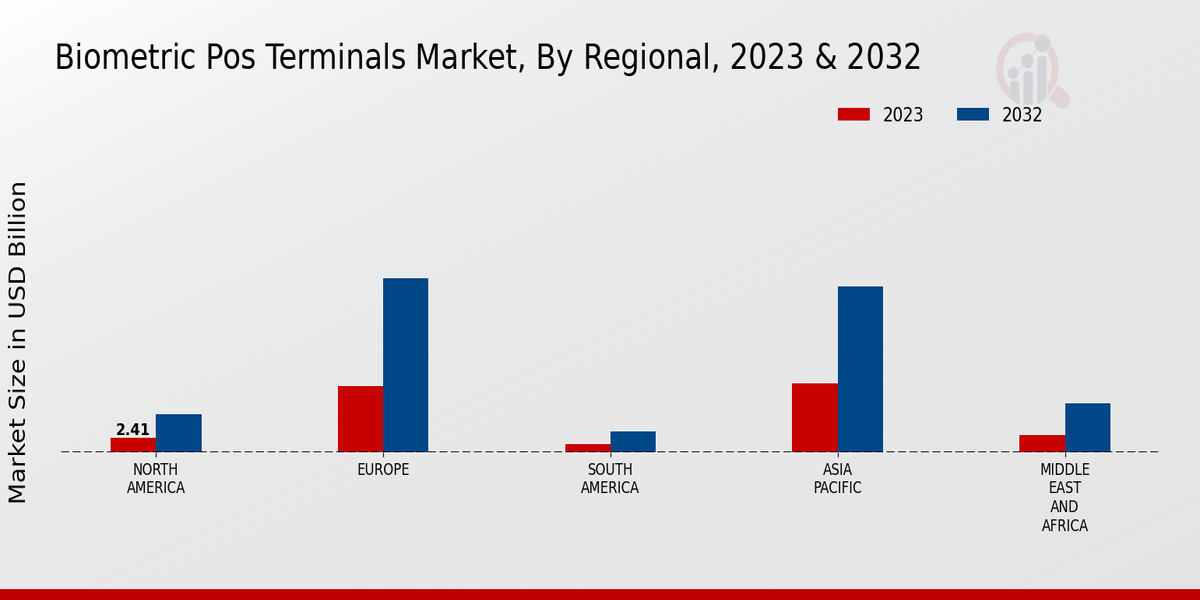 Biometric Pos Terminals Market, By Regional, 2023 & 2032

2023
2032

Market Size in USD Billion

2.41

NORTH AMERICA
EUROPE
SOUTH AMERICA
ASIA PACIFIC
MIDDLE EAST AND AFRICA