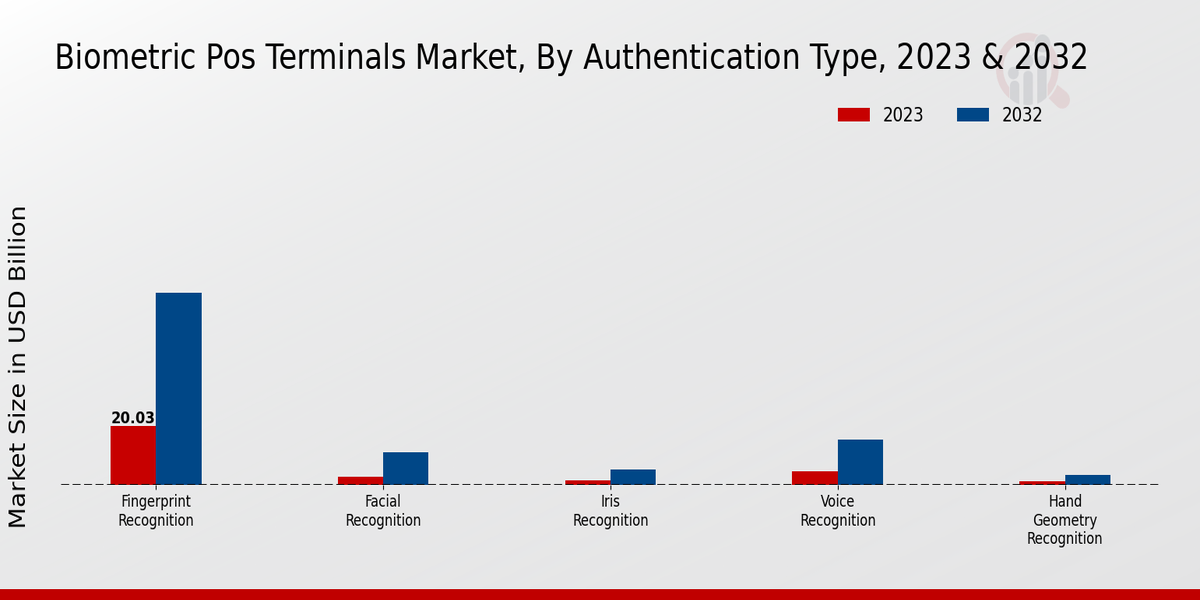 Biometric Pos Terminals Market, By Authentication Type, 2023 & 2032

2023
2032

Market Size in USD Billion

20.03

Fingerprint Recognition
Facial Recognition
Iris Recognition
Voice Recognition
Hand Geometry Recognition