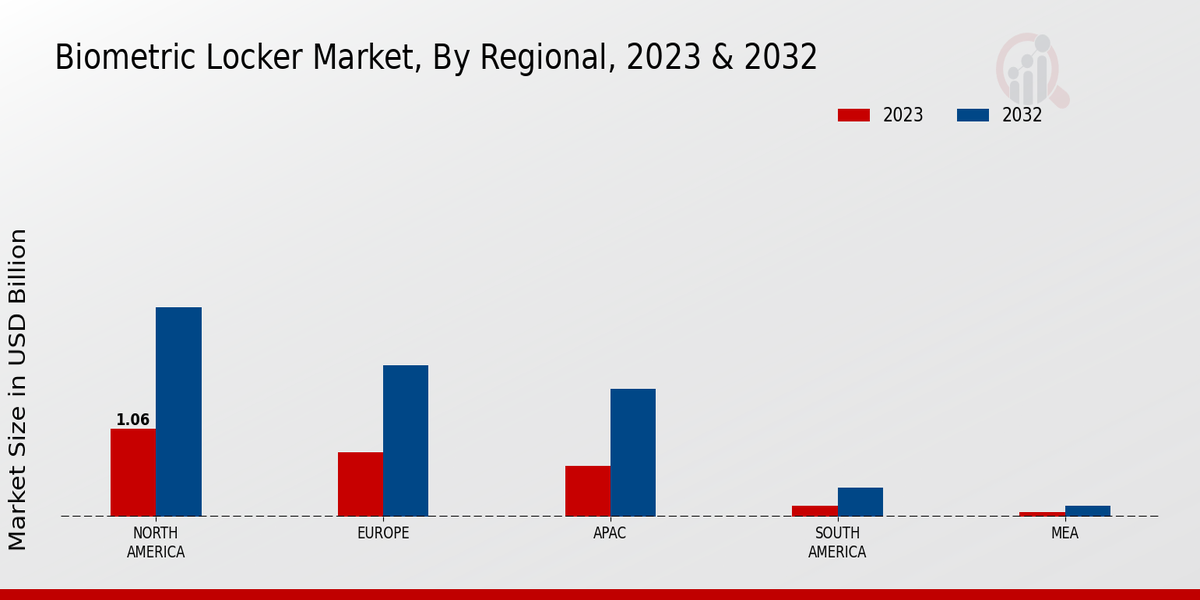 Biometric Locker Market, By Regional, 2023 & 2032

2023
2032

Market Size in USD Billion

1.06

NORTH AMERICA
EUROPE
APAC
SOUTH AMERICA
MEA