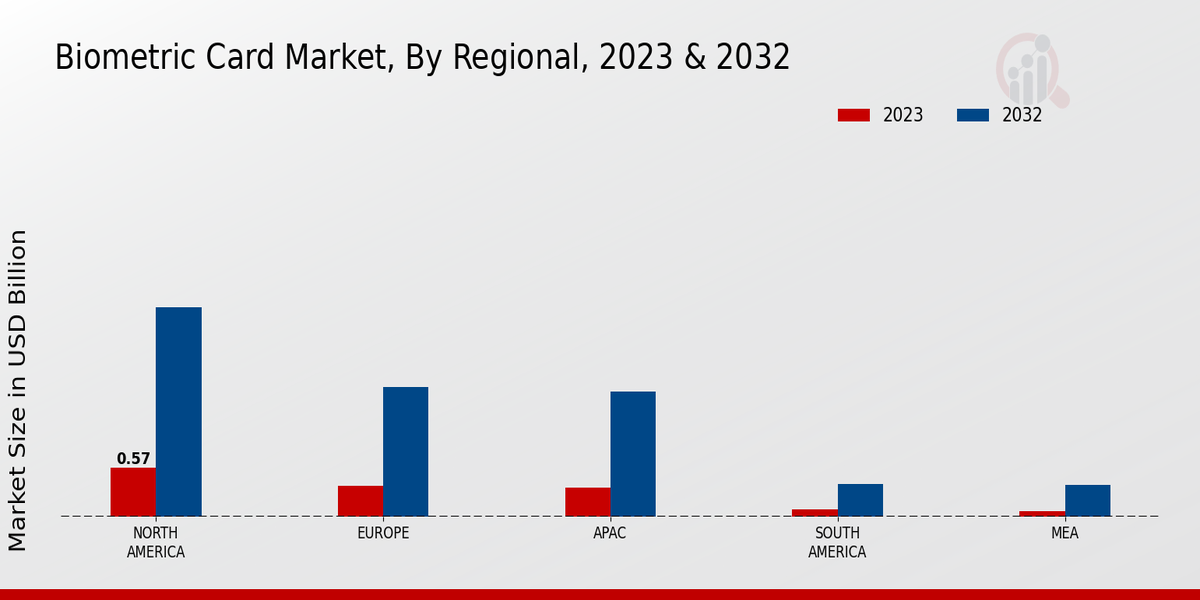 Biometric Card Market, By Regional, 2023 & 2032

2023
2032

Market Size in USD Billion

0.57

NORTH AMERICA
EUROPE
APAC
SOUTH AMERICA
MEA