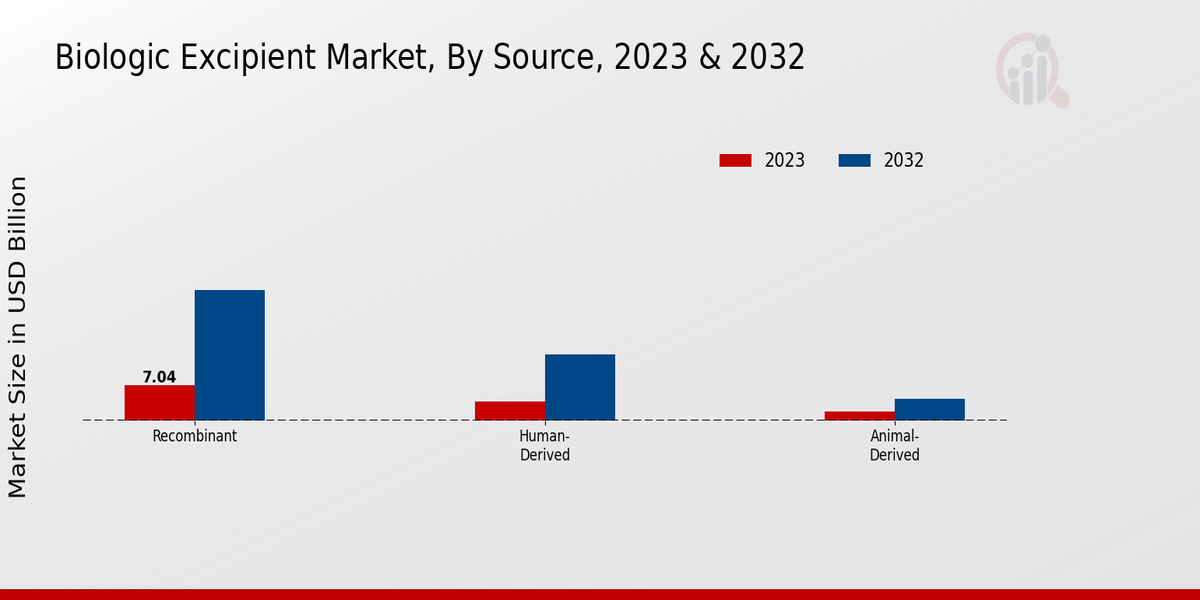 Biologic Excipient Market, By Source, 2023 & 2032

2023
2032

Market Size in USD Billion

7.04

Recombinant

Human-Derived

Animal-Derived