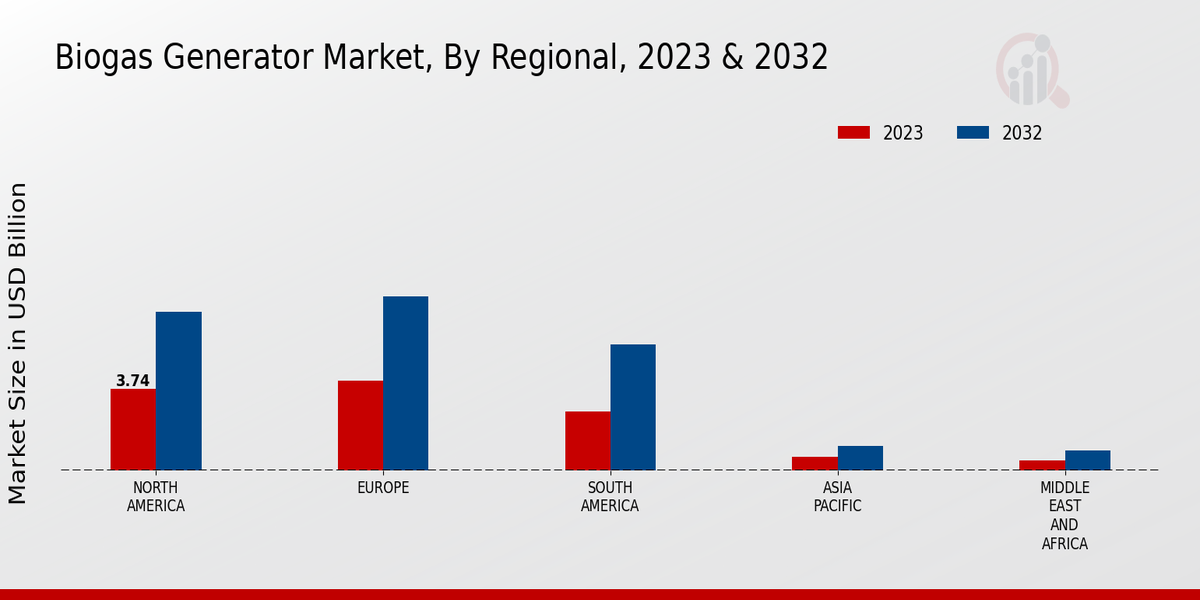 Biogas Generator Market, By Regional, 2023 & 2032

2023
2032

Market Size in USD Billion

3.74

NORTH AMERICA
EUROPE
SOUTH AMERICA
ASIA PACIFIC
MIDDLE EAST AND AFRICA