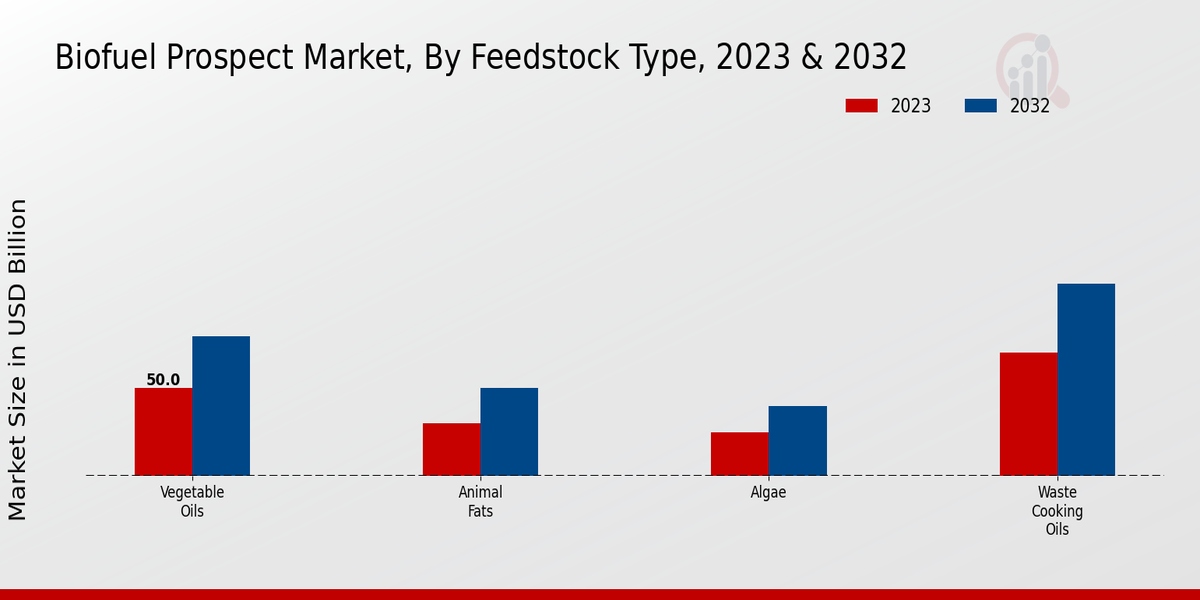 Biofuel Prospect Market, By Feedstock Type, 2023 & 2032

2023
2032

Market Size in USD Billion

50.0

Vegetable Oils

Animal Fats

Algae

Waste Cooking Oils