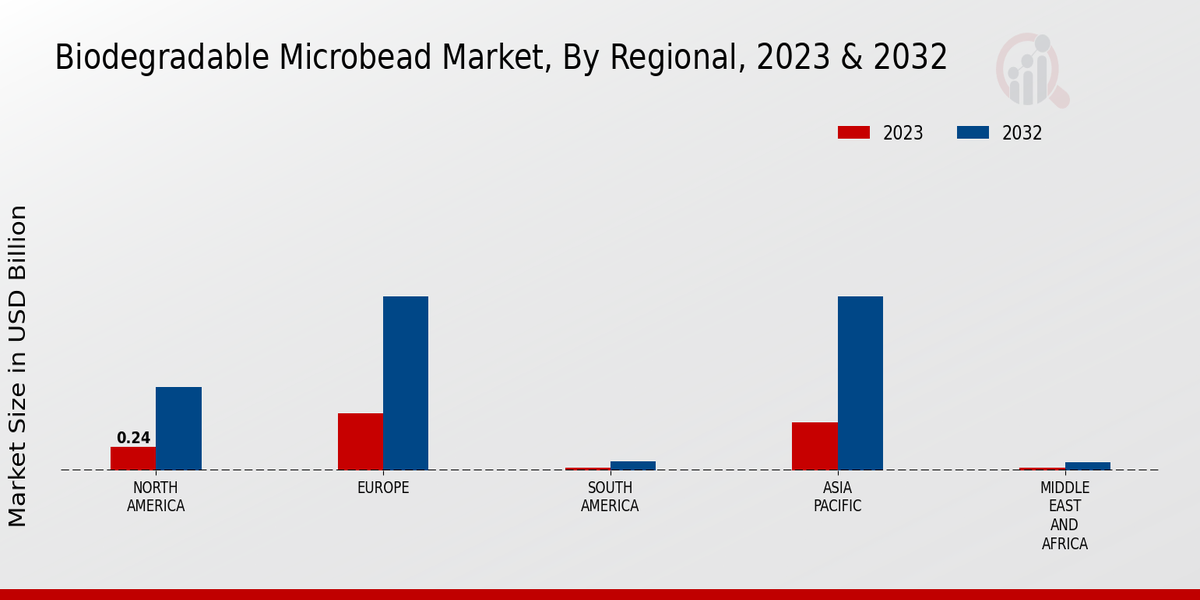 Biodegradable Microbead Market, By Regional, 2023 & 2032

2023 2032

Market Size in USD Billion

0.24

NORTH AMERICA

EUROPE

SOUTH AMERICA

ASIA PACIFIC

MIDDLE EAST AND AFRICA