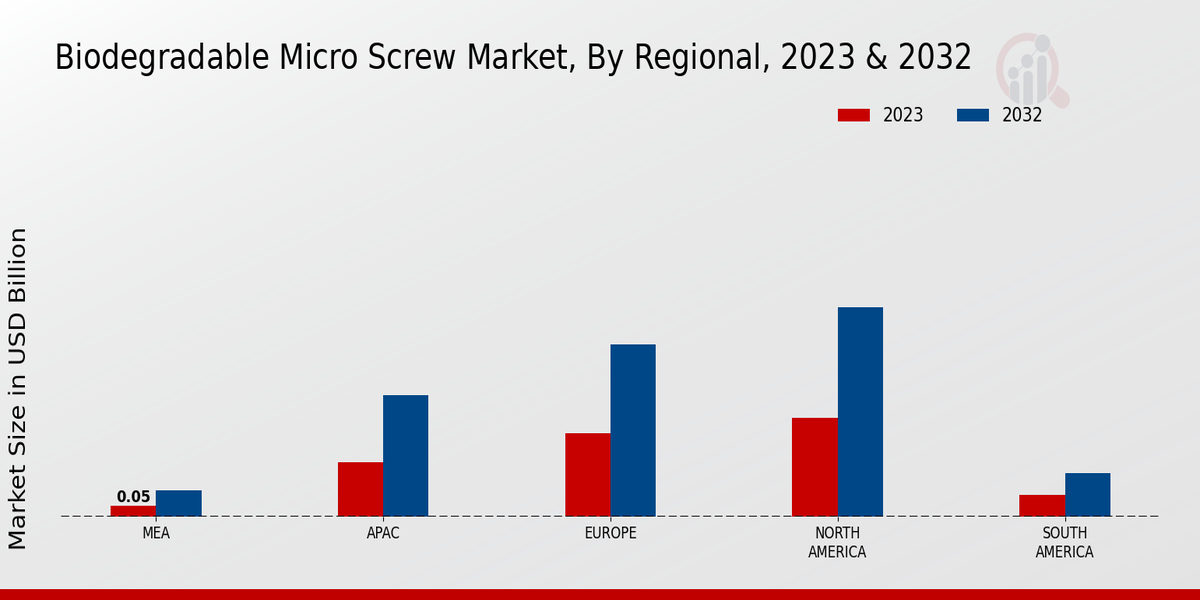 Biodegradable Micro Screw Market, By Regional, 2023 & 2032

2023
2032

Market Size in USD Billion

0.05

MEA
APAC
EUROPE
NORTH AMERICA
SOUTH AMERICA