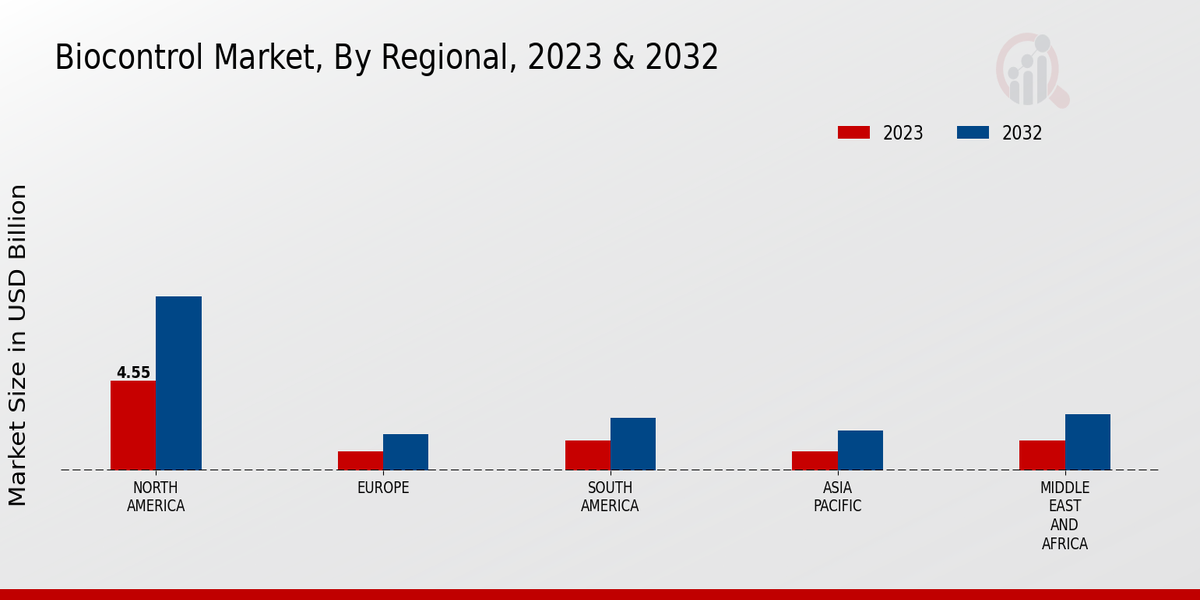 Biocontrol Market, By Regional, 2023 & 2032

2023 2032

Market Size in USD Billion

4.55

NORTH AMERICA

EUROPE

SOUTH AMERICA

ASIA PACIFIC

MIDDLE EAST AND AFRICA