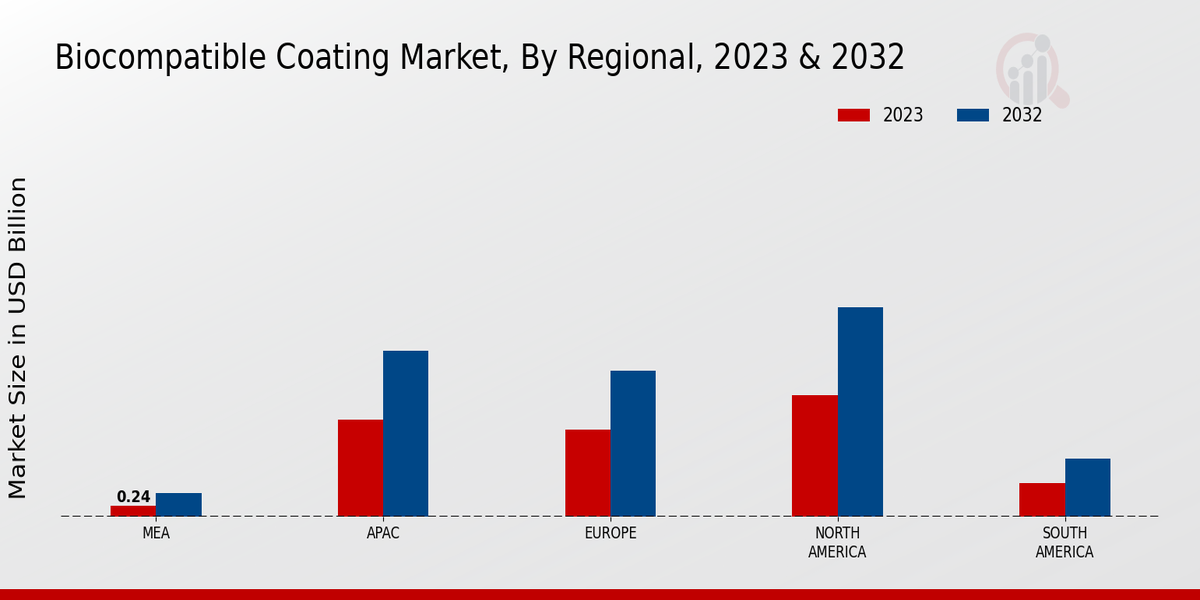 Biocompatible Coating Market, By Regional, 2023 & 2032

2023 2032

Market Size in USD Billion

0.24

MEA

APAC

EUROPE

NORTH AMERICA

SOUTH AMERICA