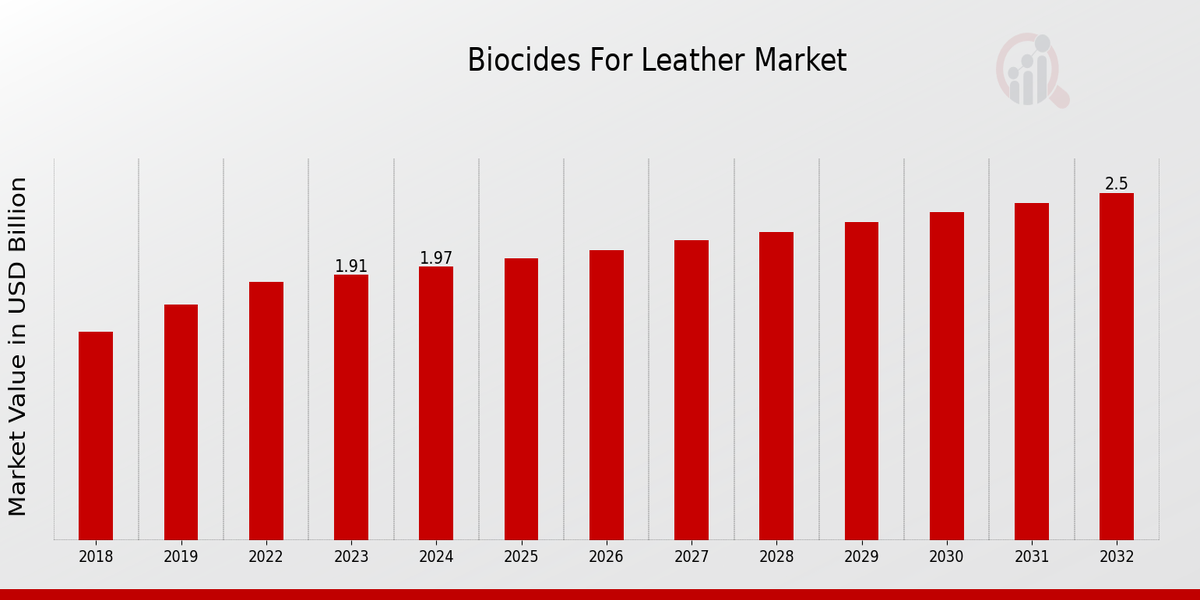 Biocides For Leather Market

Market Value in USD Billion

1.91
1.97
2.5

2018
2019
2022
2023
2024
2025
2026
2027
2028
2029
2030
2031
2032