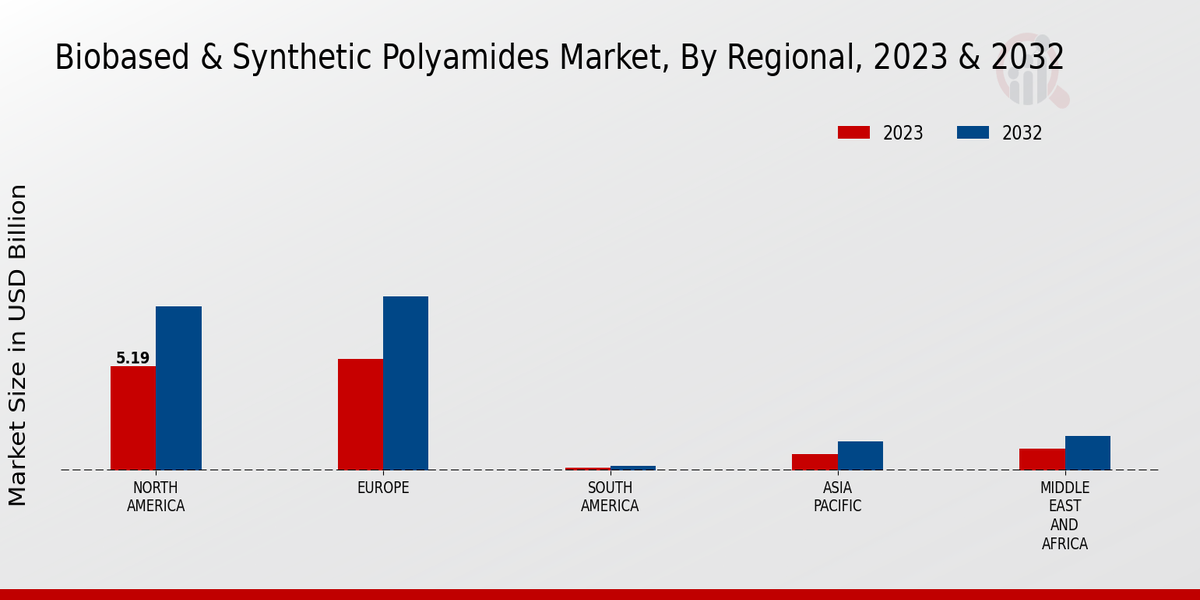 Biobased & Synthetic Polyamides Market, By Regional, 2023 & 2032

2023 2032

Market Size in USD Billion

5.19

NORTH AMERICA

EUROPE

SOUTH AMERICA

ASIA PACIFIC

MIDDLE EAST AND AFRICA