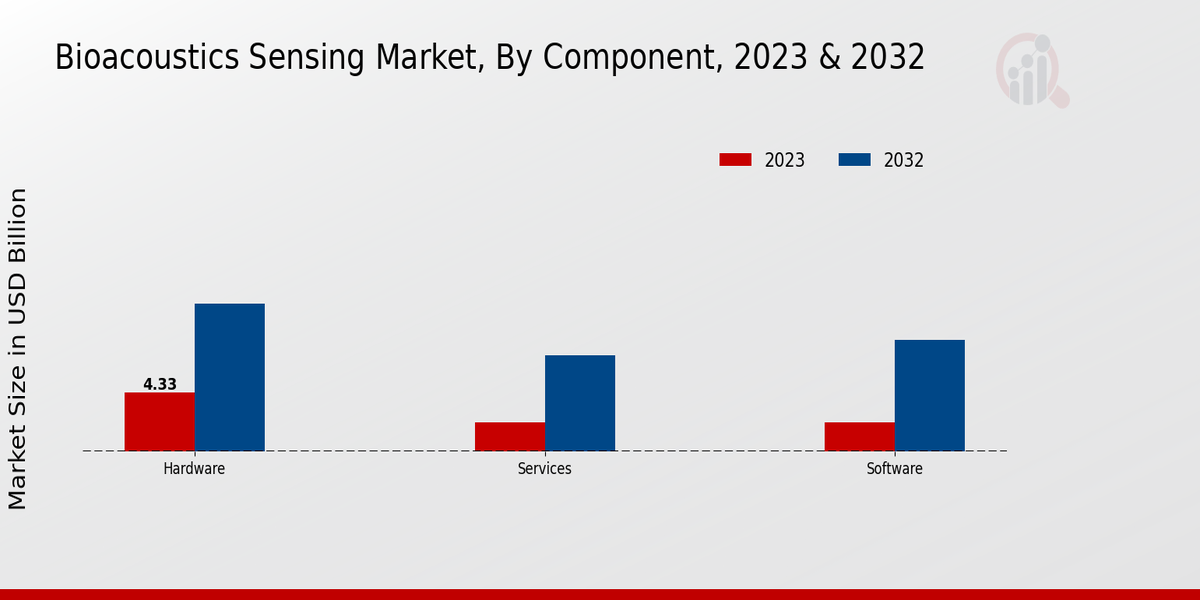 Bioacoustics Sensing Market, By Component, 2023 & 2032

2023
2032

Market Size in USD Billion

4.33

Hardware
Services
Software