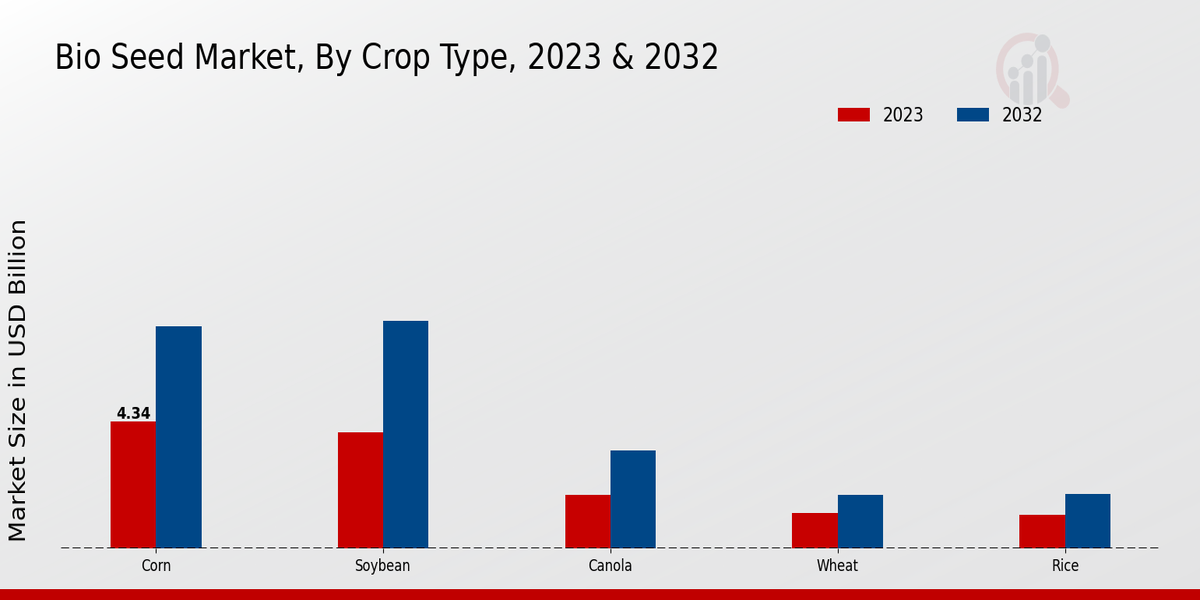 Bio Seed Market, By Crop Type, 2023 & 2032

2023 2032

Market Size in USD Billion

4.34

Corn Soybean Canola Wheat Rice