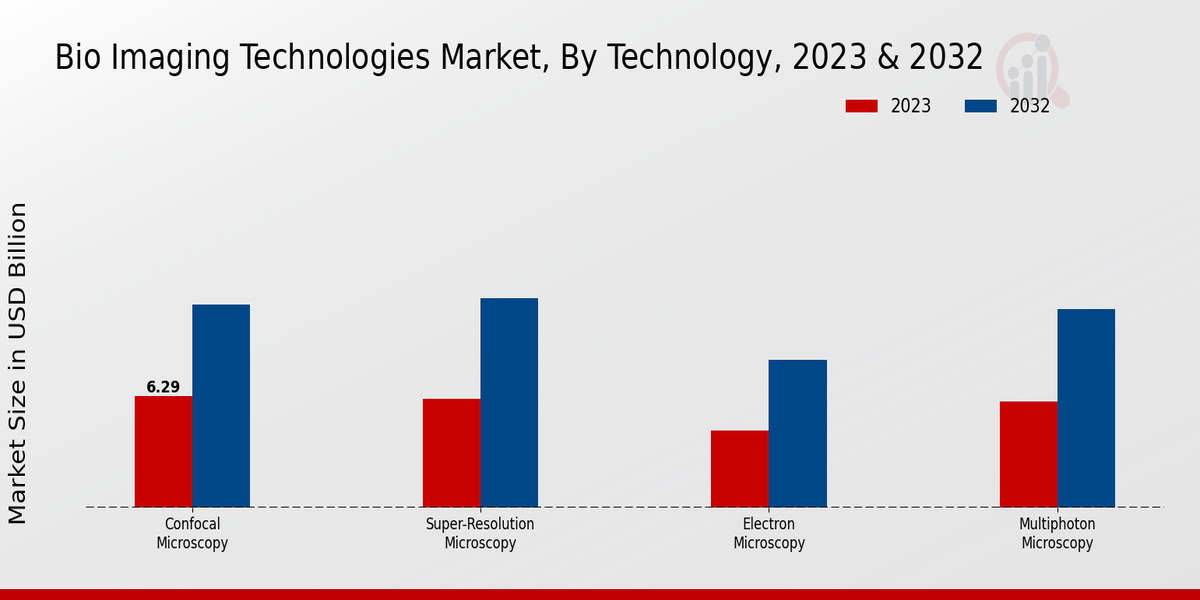 Bio Imaging Technologies Market, By Technology, 2023 & 2032

2023
2032

Market Size in USD Billion

6.29

Confocal Microscopy
Super-Resolution Microscopy
Electron Microscopy
Multiphoton Microscopy