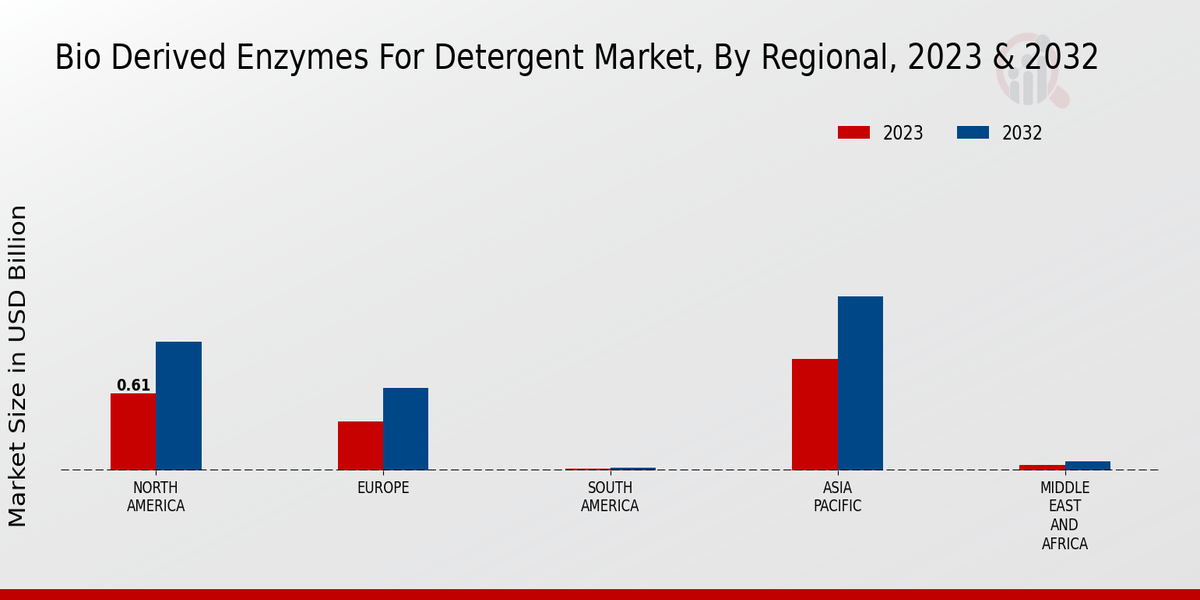 Bio Derived Enzymes For Detergent Market, By Regional, 2023 & 2032

2023 2032

Market Size in USD Billion

0.61

NORTH AMERICA

EUROPE

SOUTH AMERICA

ASIA PACIFIC

MIDDLE EAST AND AFRICA