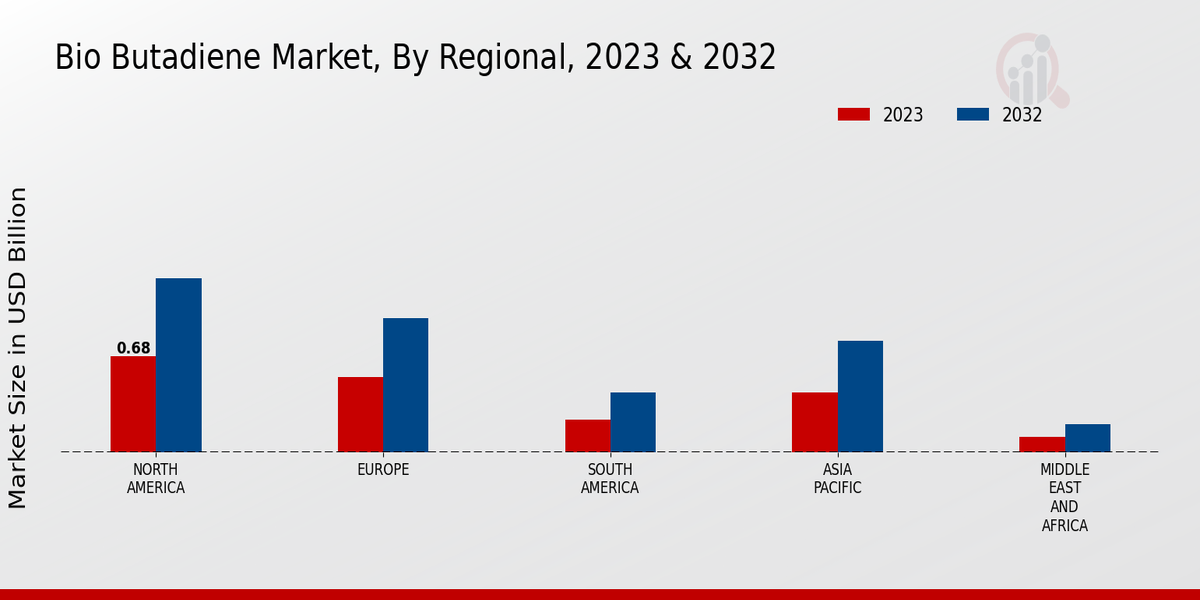 Bio Butadiene Market, By Regional, 2023 & 2032

2023
2032

Market Size in USD Billion

0.68

NORTH AMERICA
EUROPE
SOUTH AMERICA
ASIA PACIFIC
MIDDLE EAST AND AFRICA