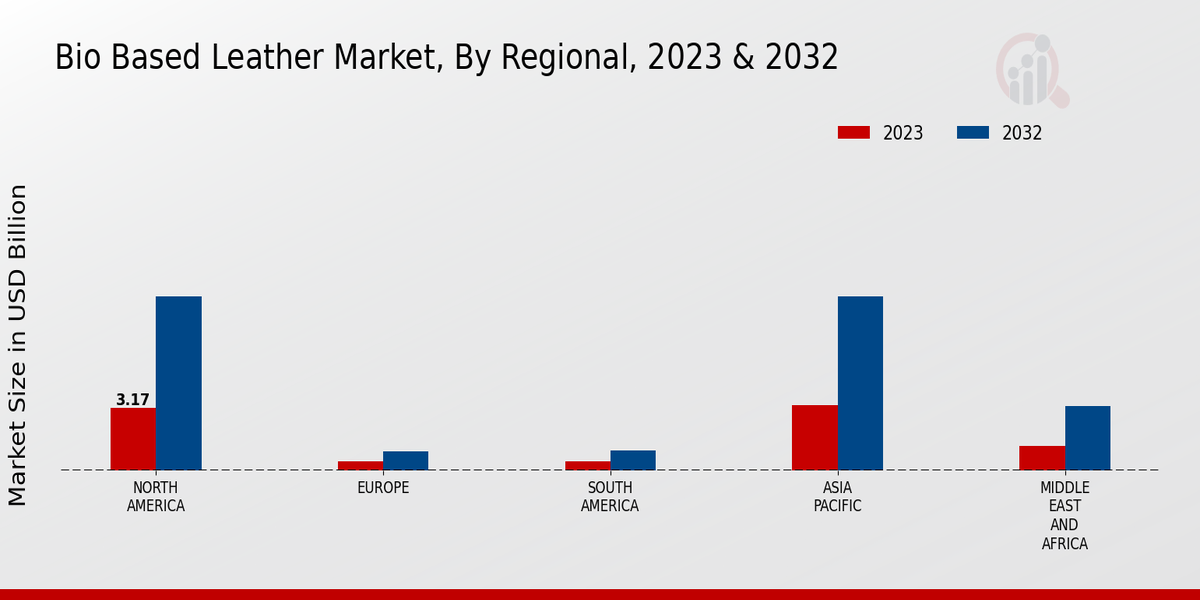 Bio Based Leather Market, By Regional, 2023 & 2032

2023
2032

Market Size in USD Billion

3.17

NORTH AMERICA

EUROPE

SOUTH AMERICA

ASIA PACIFIC

MIDDLE EAST AND AFRICA