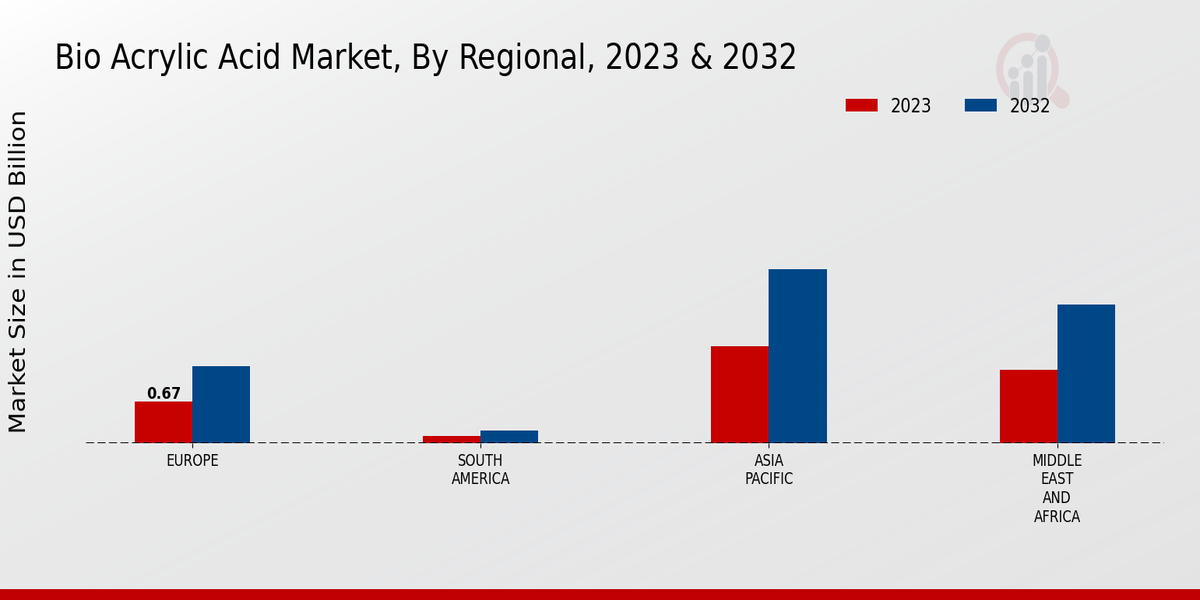 Bio Acrylic Acid Market, By Regional, 2023 & 2032

2023
2032

Market Size in USD Billion

0.67

EUROPE
SOUTH AMERICA
ASIA PACIFIC
MIDDLE EAST AND AFRICA