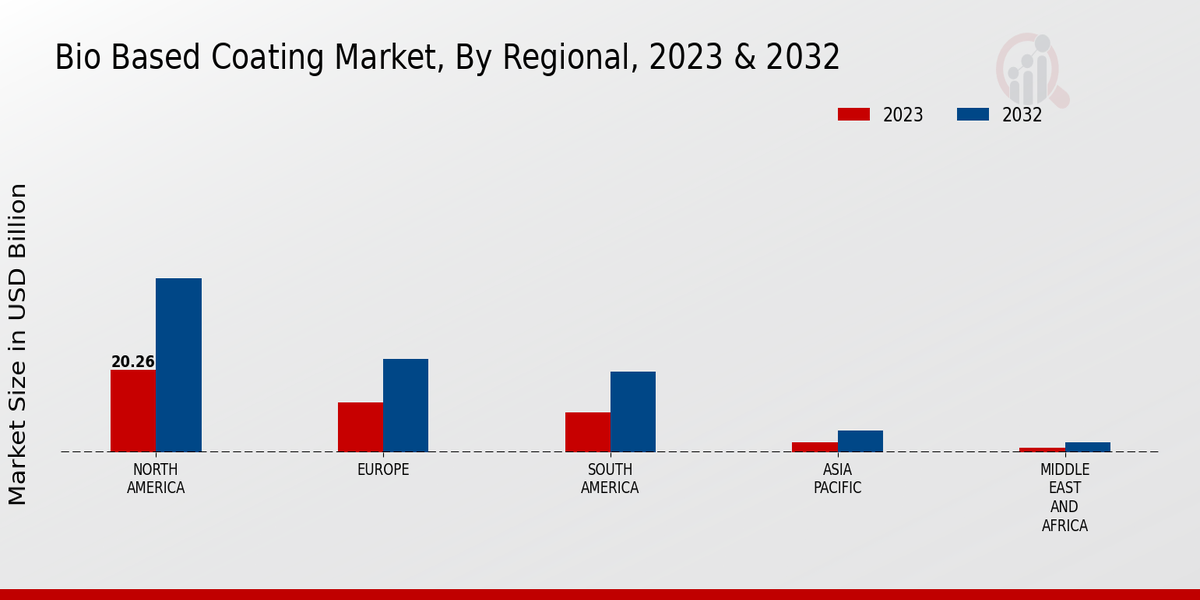 Bio Based Coating Market, By Regional, 2023 & 2032

2023
2032

Market Size in USD Billion

20.26

NORTH AMERICA
EUROPE
SOUTH AMERICA
ASIA PACIFIC
MIDDLE EAST AND AFRICA