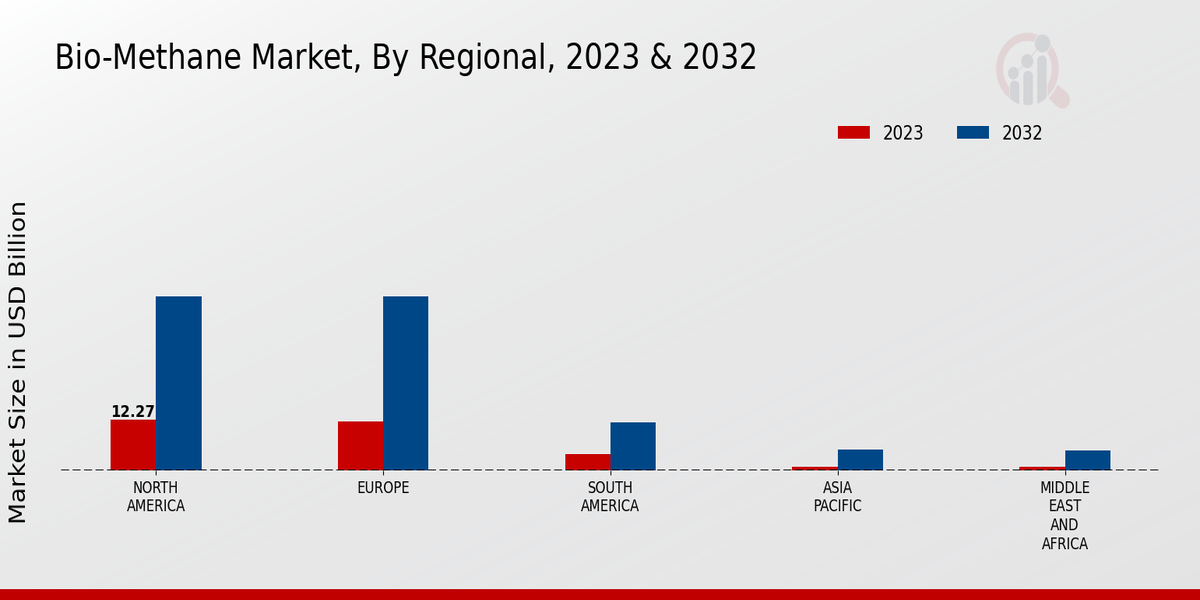 Bio-Methane Market, By Regional, 2023 & 2032

2023
2032

Market Size in USD Billion

12.27

NORTH AMERICA
EUROPE
SOUTH AMERICA
ASIA PACIFIC
MIDDLE EAST AND AFRICA